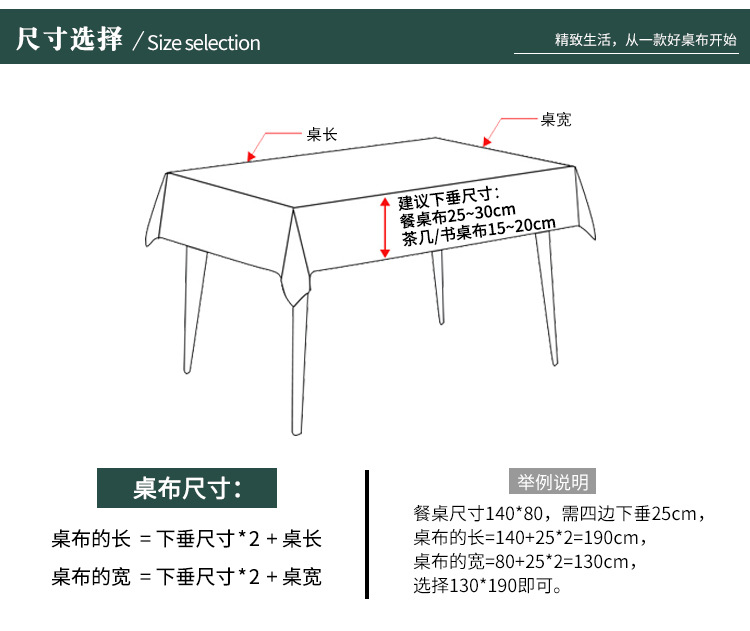 尺寸选择 / Size selection

精致生活，从一款好桌布开始

桌长

桌宽

建议下垂尺寸：
餐桌布25~30cm
茶几/书桌布15~20cm

桌布尺寸：

桌布的长 = 下垂尺寸*2 + 桌长

桌布的宽 = 下垂尺寸*2 + 桌宽

举例说明

餐桌尺寸140*80，需四边下垂25cm，
桌布的长=140+25*2=190cm，
桌布的宽=80+25*2=130cm，
选择130*190即可。