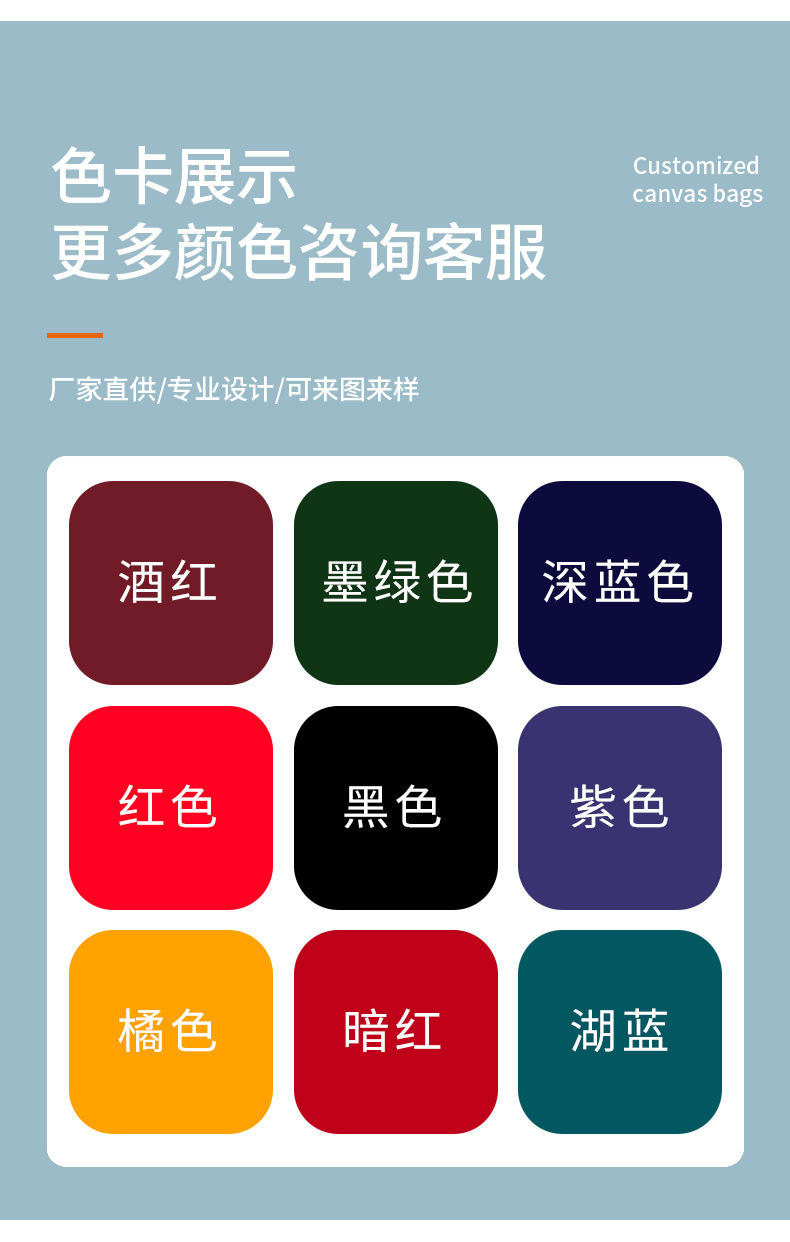 色卡展示
更多颜色咨询客服

Customized
canvas bags

厂家直供/专业设计/可来图来样

酒红

墨绿色

深蓝色

红色

黑色

紫色

橘色

暗红

湖蓝