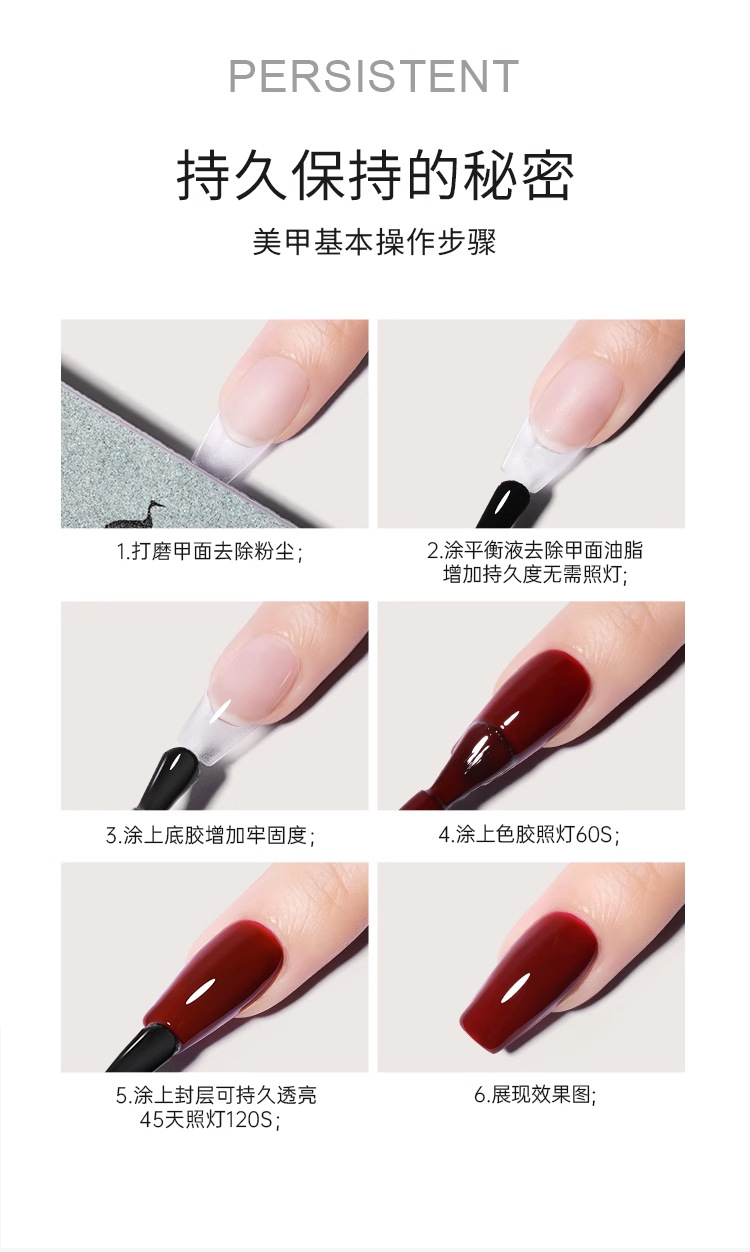 PERSISTENT

持久保持的秘密

美甲基本操作步骤

1.打磨甲面去除粉尘；

2.涂平衡液去除甲面油脂增加持久度无需照灯；

3.涂上底胶增加牢固度；

4.涂上色胶照灯60S；

5.涂上封层可持久透亮45天照灯120S；

6.展现效果图;