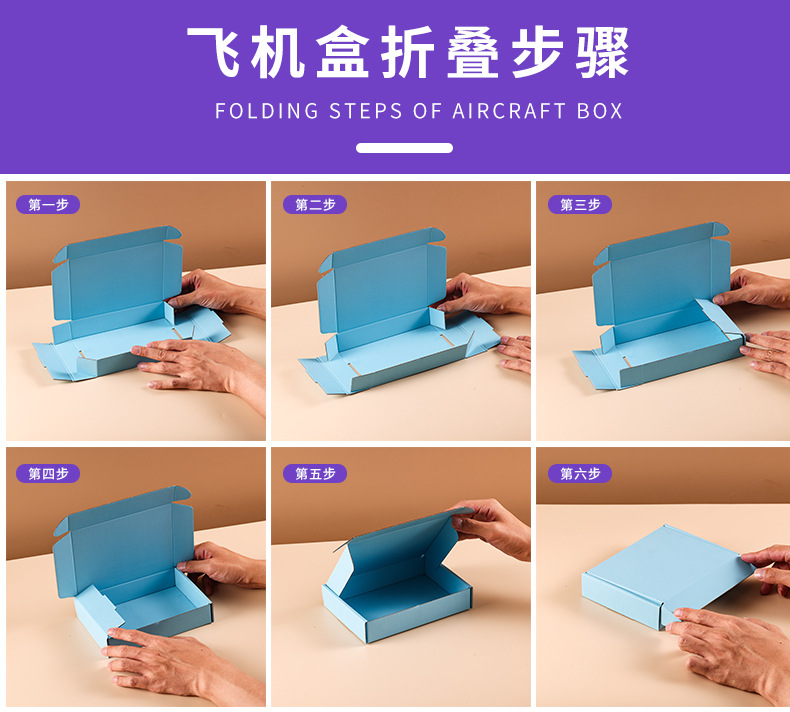 飞机盒折叠步骤

FOLDING STEPS OF AIRCRAFT BOX

第一步

第二步

第三步

第四步

第五步

第六步