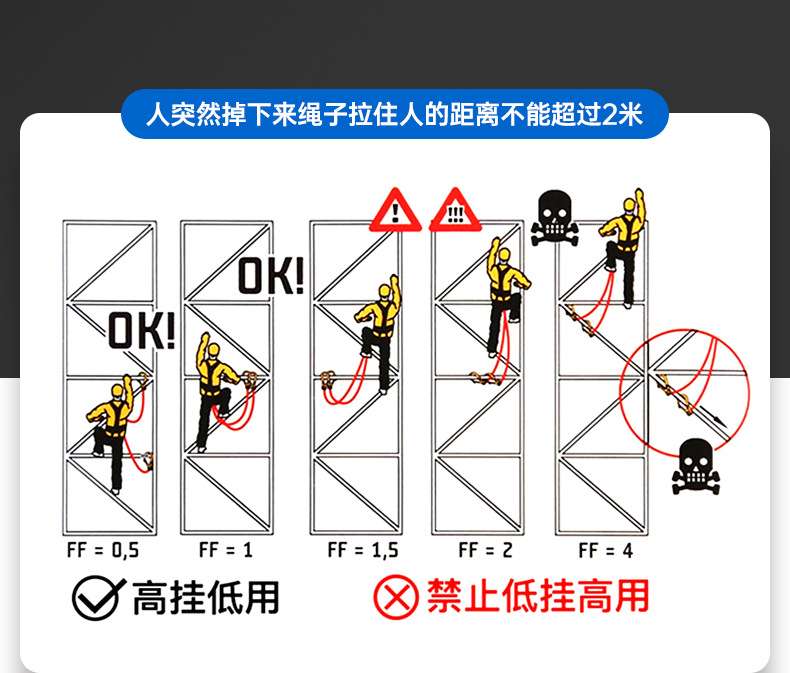 人突然掉下来绳子拉住人的距离不能超过2米

OK!

OK!

!

!!!

FF = 0,5

FF = 1

FF = 1,5

FF = 2

FF = 4

高挂低用

禁止低挂高用