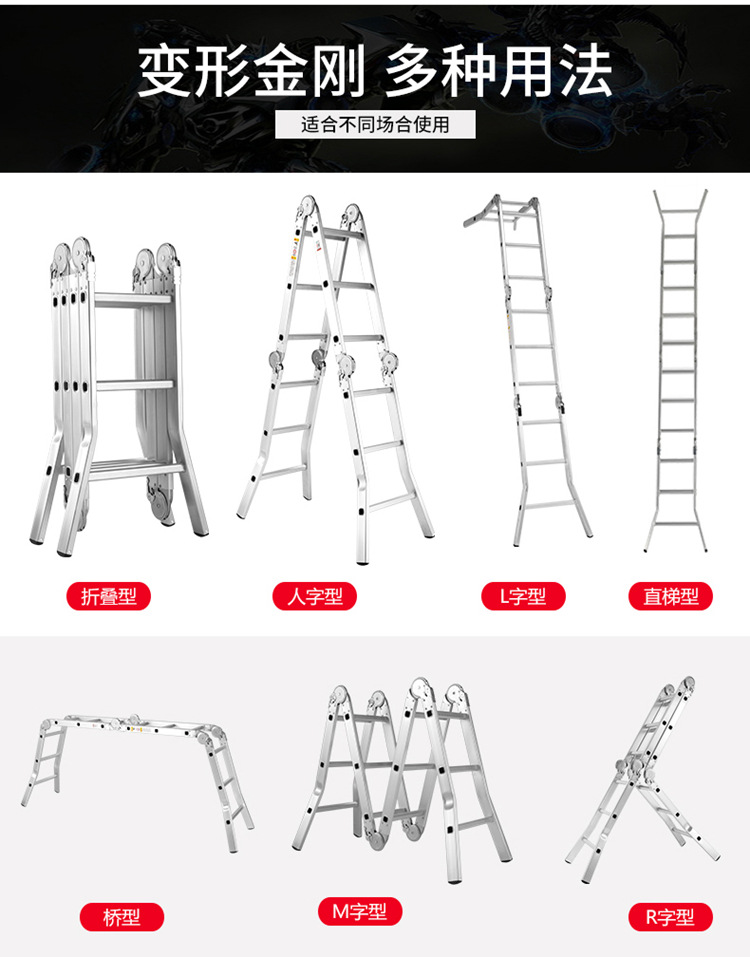 变形金刚 多种用法

适合不同场合使用

折叠型

人字型

L字型

直梯型

桥型

M字型

R字型