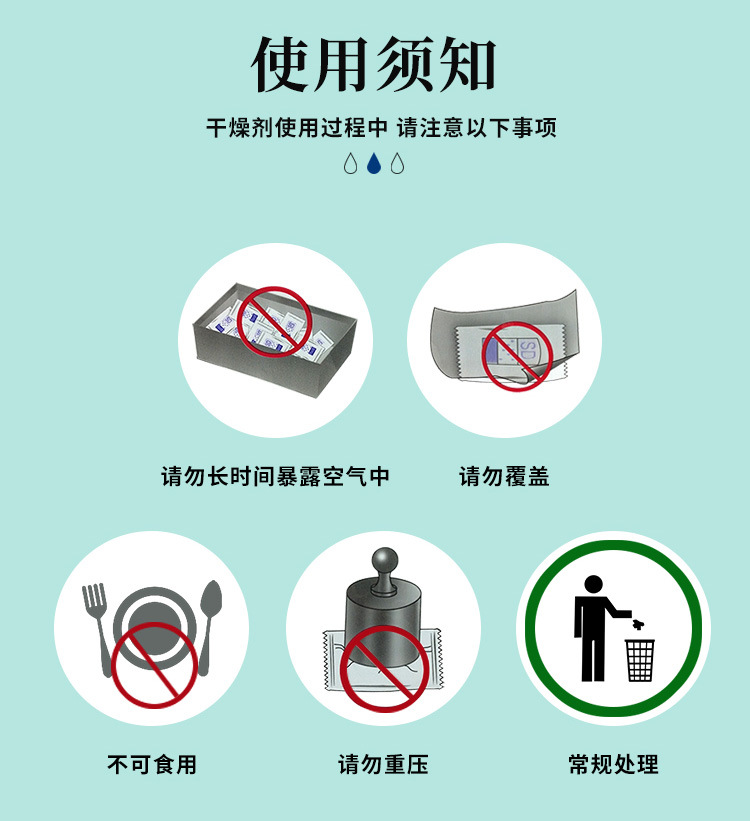 使用须知

干燥剂使用过程中 请注意以下事项

SD

请勿长时间暴露空气中

请勿覆盖

不可食用

请勿重压

常规处理