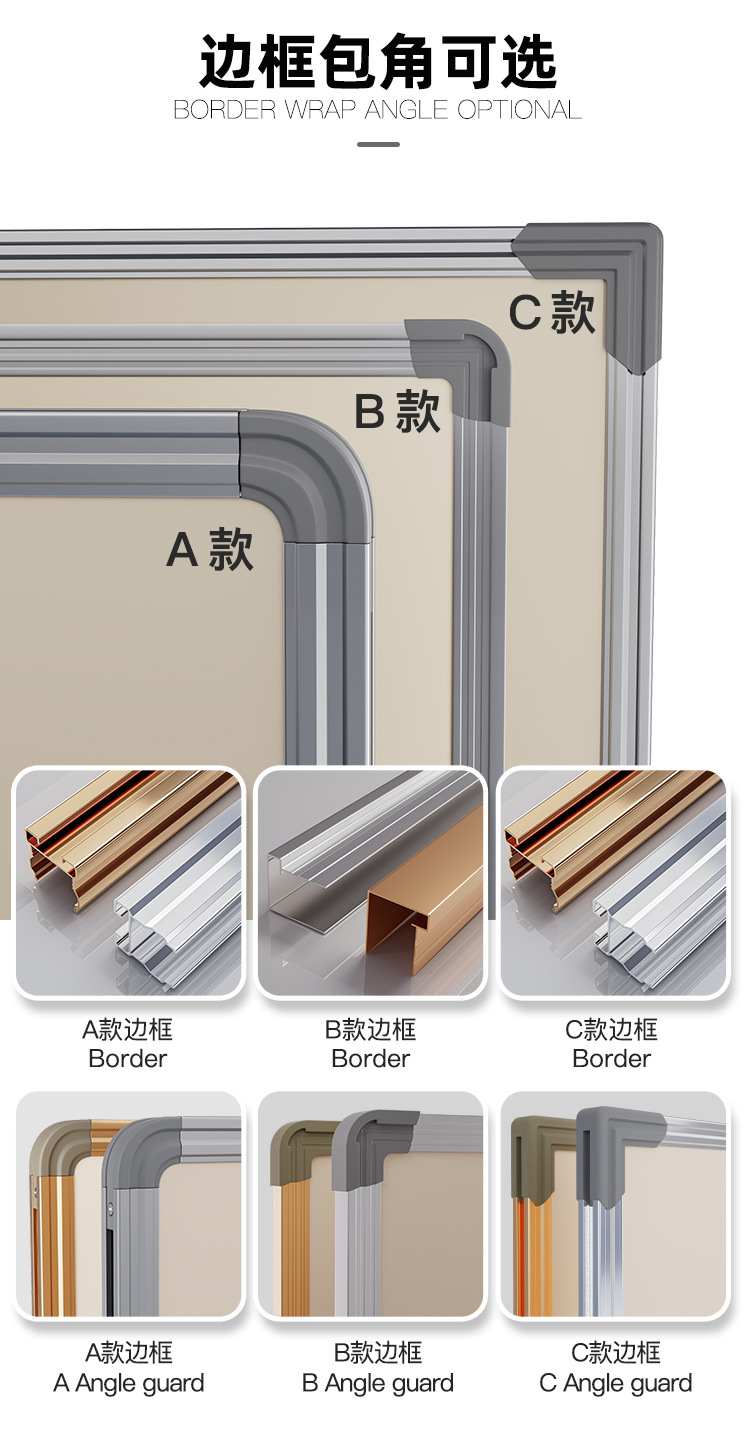 边框包角可选
BORDER WRAP ANGLE OPTIONAL

C款

B款

A款

A款边框
Border

B款边框
Border

C款边框
Border

A款边框
A Angle guard

B款边框
B Angle guard

C款边框
C Angle guard