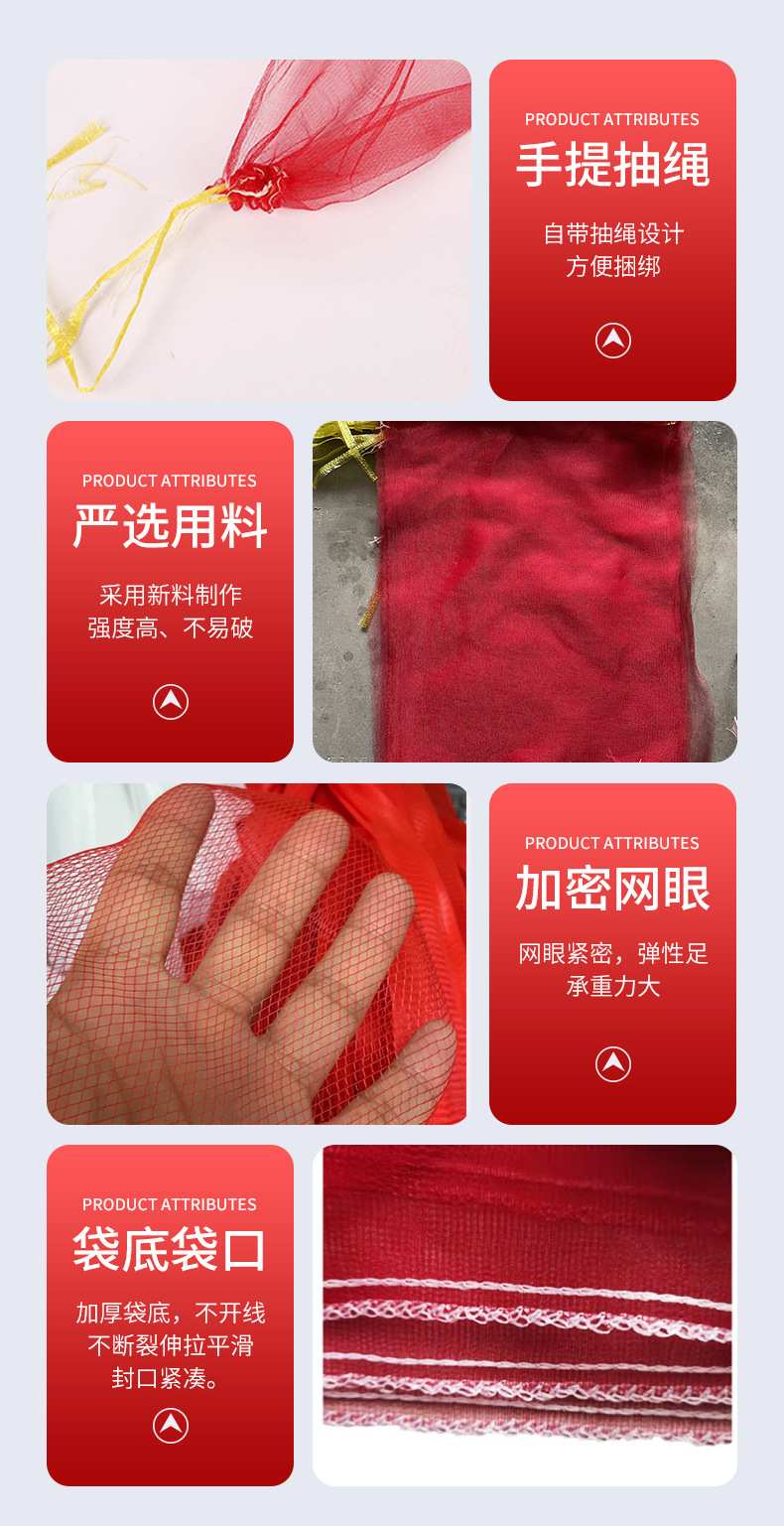 PRODUCT ATTRIBUTES
手提抽绳
自带抽绳设计
方便捆绑

PRODUCT ATTRIBUTES
严选用料
采用新料制作
强度高、不易破

PRODUCT ATTRIBUTES
加密网眼
网眼紧密，弹性足
承重力大

PRODUCT ATTRIBUTES
袋底袋口
加厚袋底，不开线
不断裂伸拉平滑
封口紧凑。