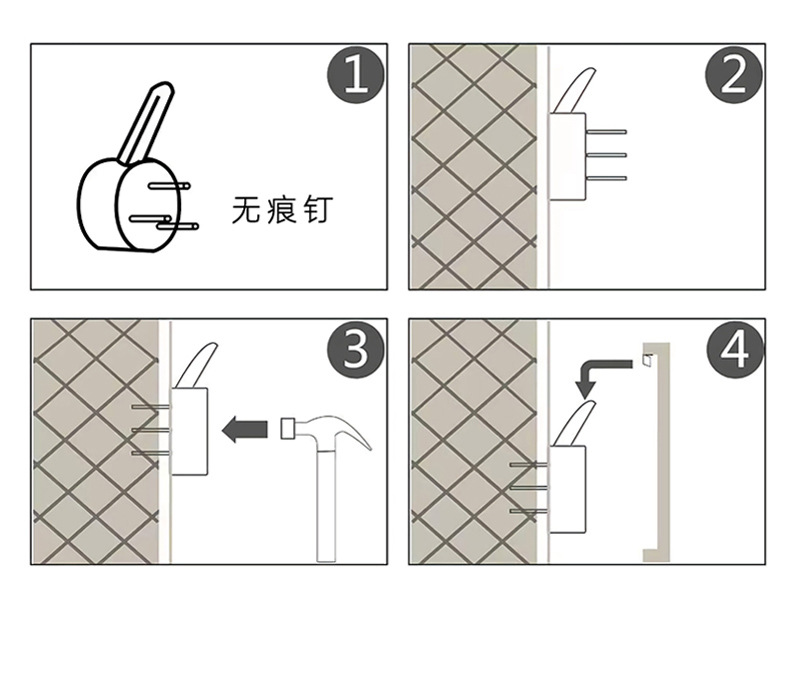 1

无痕钉

2

3

4