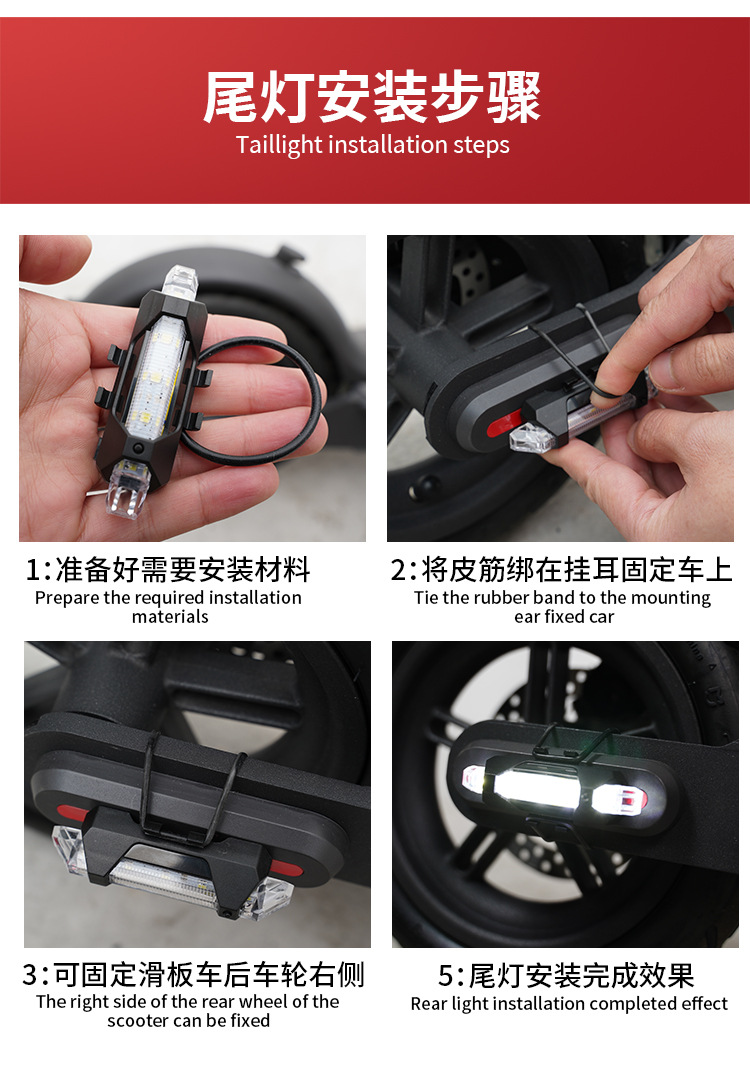 尾灯安装步骤
Taillight installation steps

1:准备好需要安装材料
Prepare the required installation materials

2:将皮筋绑在挂耳固定车上
Tie the rubber band to the mounting ear fixed car

3:可固定滑板车后车轮右侧
The right side of the rear wheel of the scooter can be fixed

5:尾灯安装完成效果
Rear light installation completed effect