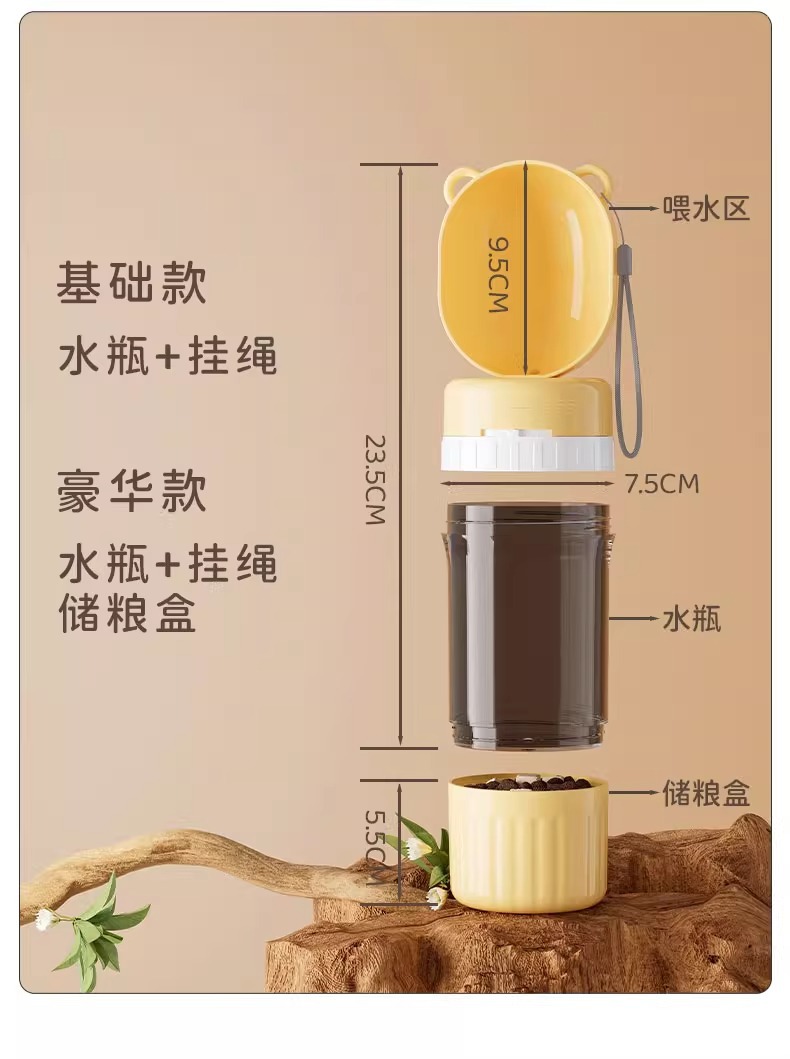 基础款

水瓶+挂绳

豪华款

水瓶+挂绳
储粮盒

23.5CM

9.5CM

喂水区

7.5CM

水瓶

5.5CM

储粮盒