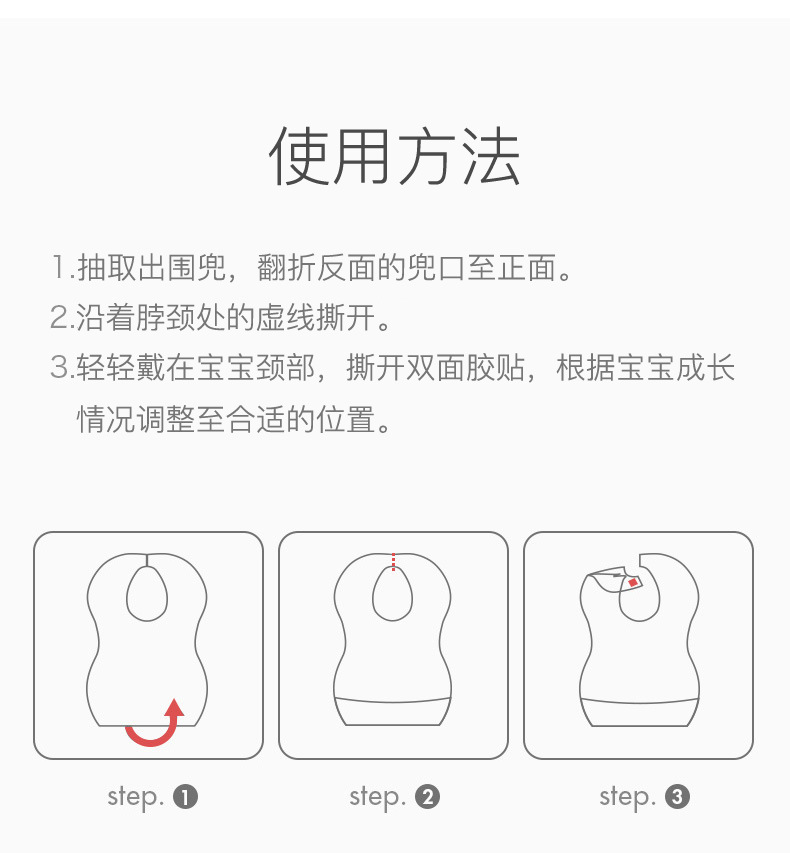 使用方法

1.抽取出围兜，翻折反面的兜口至正面。
2.沿着脖颈处的虚线撕开。
3.轻轻戴在宝宝颈部，撕开双面胶贴，根据宝宝成长情况调整至合适的位置。

step. ❶

step. ❷

step. ❸