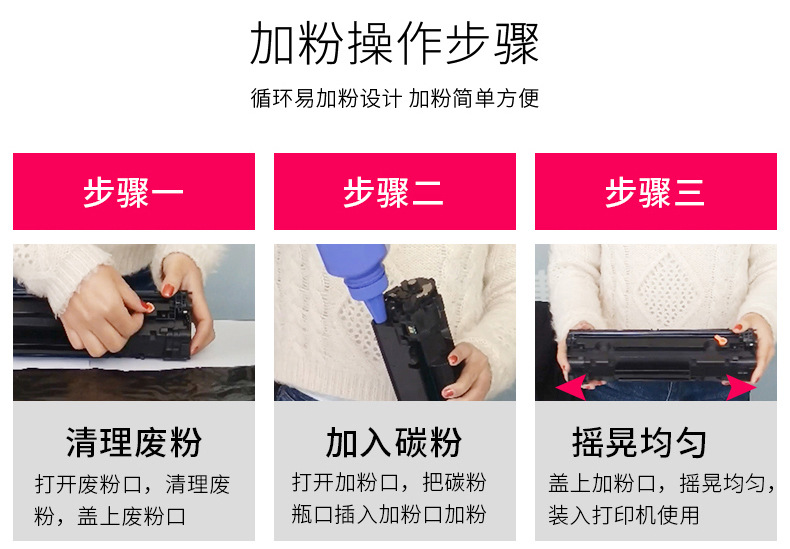 加粉操作步骤

循环易加粉设计 加粉简单方便

步骤一

清理废粉

打开废粉口，清理废粉，盖上废粉口

步骤二

加入碳粉

打开加粉口，把碳粉瓶口插入加粉口加粉

步骤三

摇晃均匀

盖上加粉口，摇晃均匀，装入打印机使用