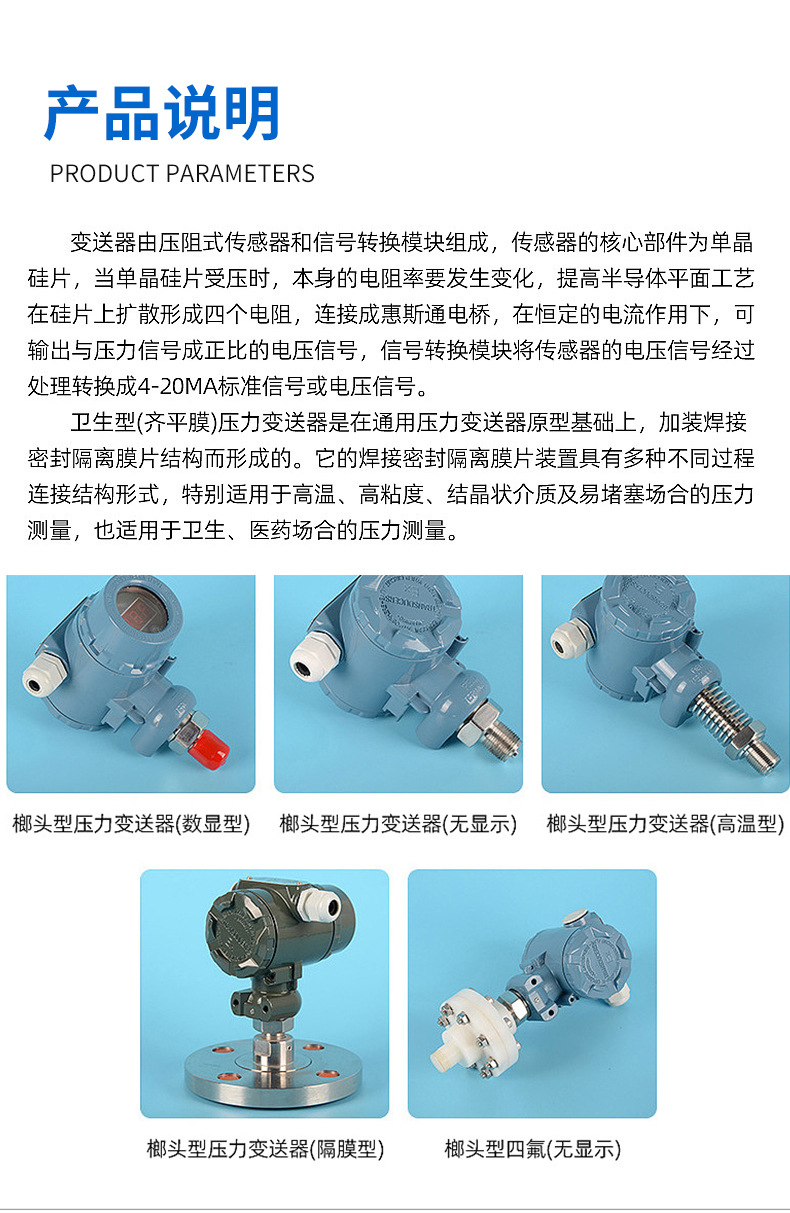 产品说明

PRODUCT PARAMETERS

变送器由压阻式传感器和信号转换模块组成，传感器的核心部件为单晶硅片，当单晶硅片受压时，本身的电阻率要发生变化，提高半导体平面工艺在硅片上扩散形成四个电阻，连接成惠斯通电桥，在恒定的电流作用下，可输出与压力信号成正比的电压信号，信号转换模块将传感器的电压信号经过处理转换成4-20MA标准信号或电压信号。

卫生型(齐平膜)压力变送器是在通用压力变送器原型基础上，加装焊接密封隔离膜片结构而形成的。它的焊接密封隔离膜片装置具有多种不同过程连接结构形式，特别适用于高温、高粘度、结晶状介质及易堵塞场合的压力测量，也适用于卫生、医药场合的压力测量。

榔头型压力变送器(数显型)

榔头型压力变送器(无显示)

榔头型压力变送器(高温型)

榔头型压力变送器(隔膜型)

榔头型四氟(无显示)