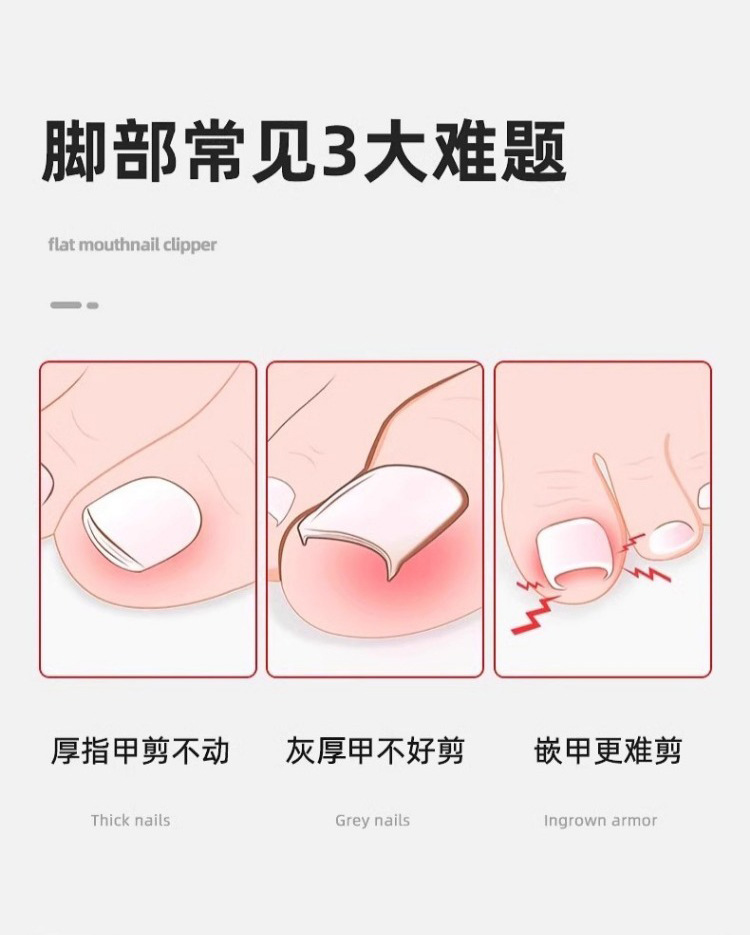 脚部常见3大难题

flat mouthnail clipper

厚指甲剪不动

Thick nails

灰厚甲不好剪

Grey nails

嵌甲更难剪

Ingrown armor