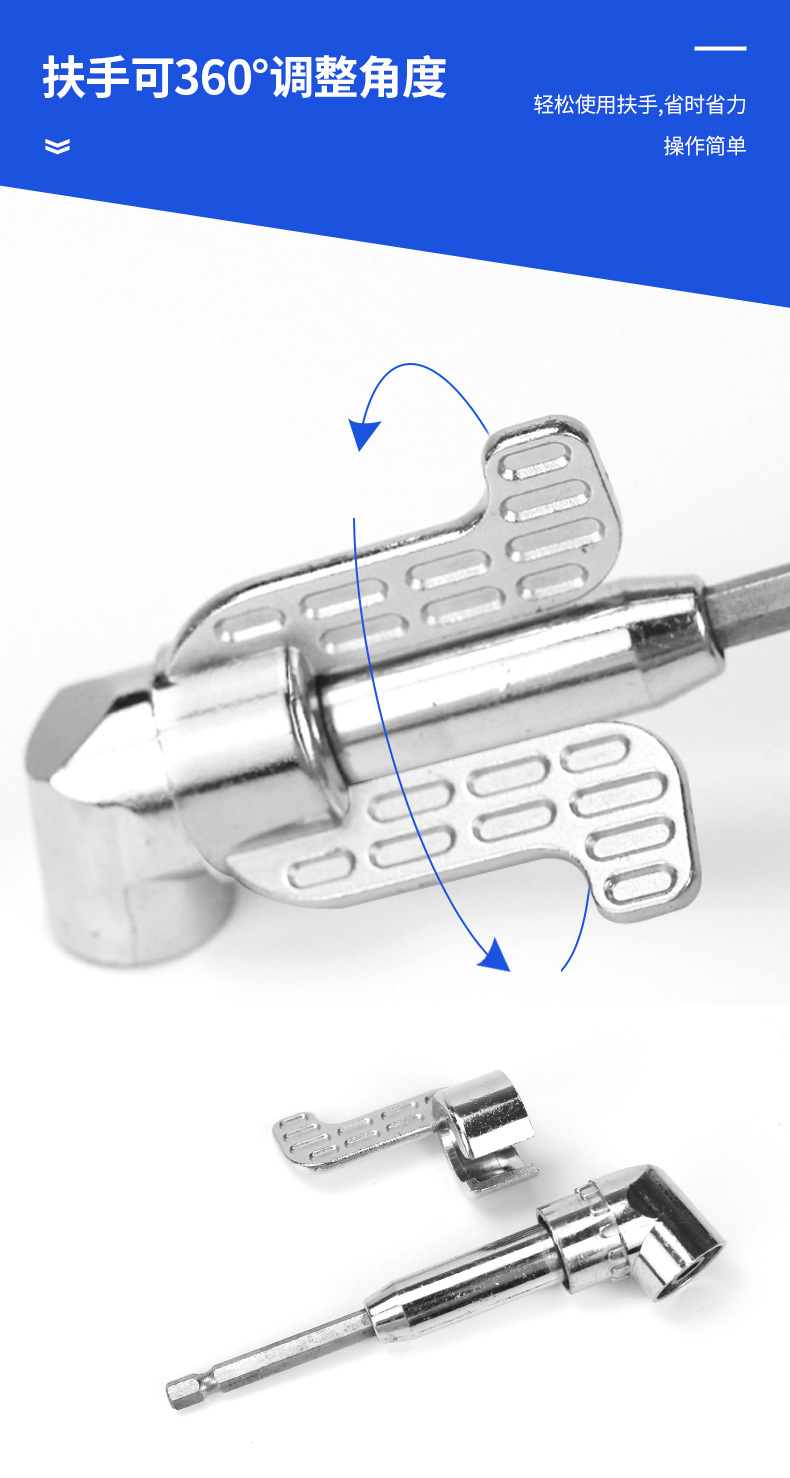 扶手可360°调整角度

轻松使用扶手,省时省力
操作简单