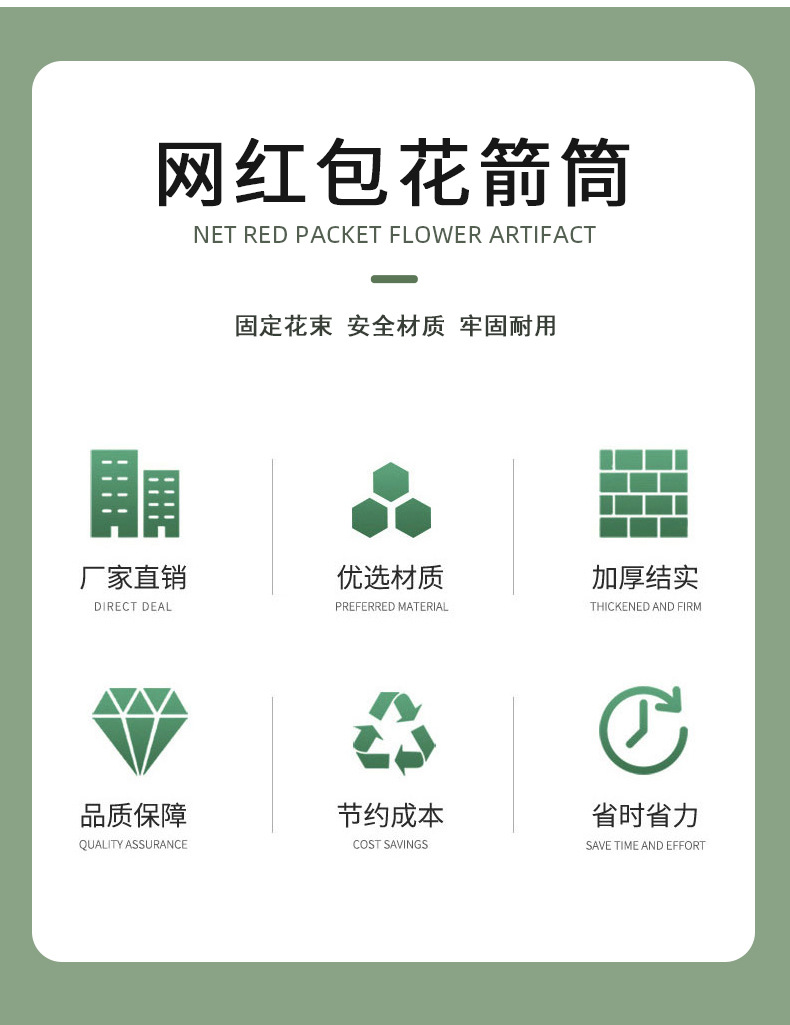 网红包花箭筒

NET RED PACKET FLOWER ARTIFACT

固定花束 安全材质 牢固耐用

厂家直销
DIRECT DEAL

优选材质
PREFERRED MATERIAL

加厚结实
THICKENED AND FIRM

品质保障
QUALITY ASSURANCE

节约成本
COST SAVINGS

省时省力
SAVE TIME AND EFFORT