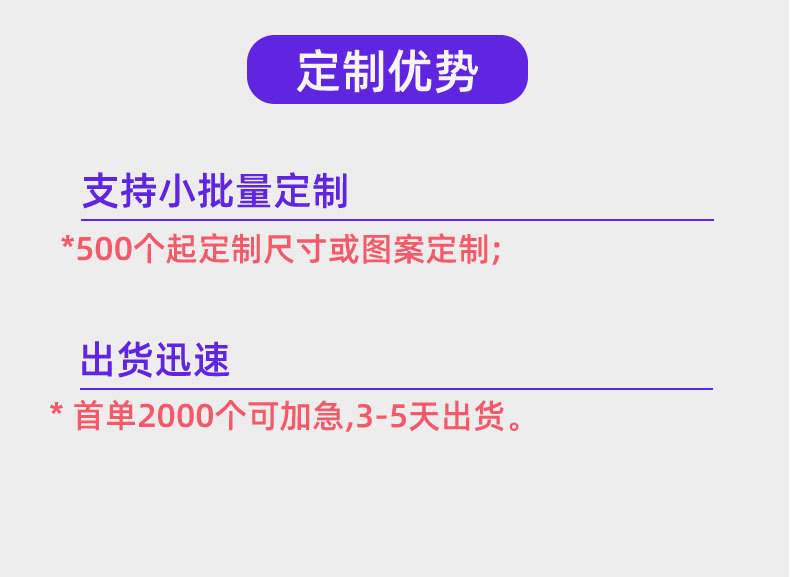 定制优势

支持小批量定制

*500个起定制尺寸或图案定制;

出货迅速

*首单2000个可加急,3-5天出货。