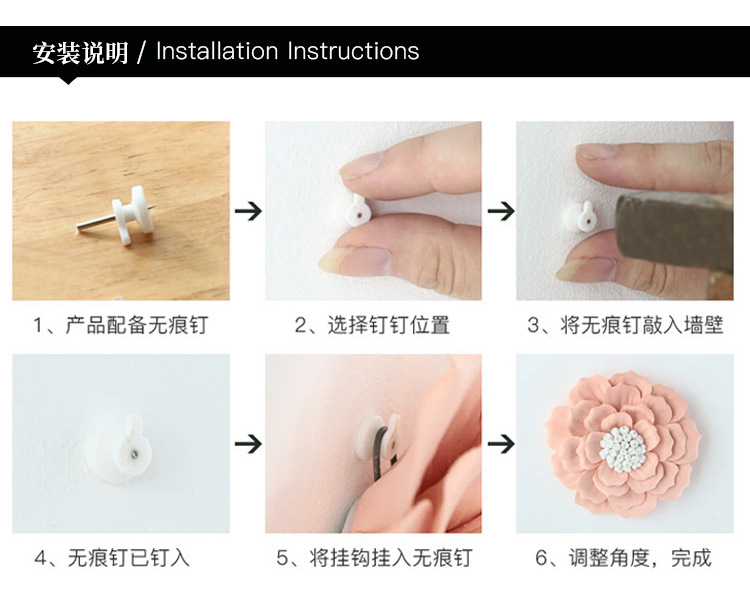 安装说明 / Installation Instructions

1、产品配备无痕钉

2、选择钉钉位置

3、将无痕钉敲入墙壁

4、无痕钉已钉入

5、将挂钩挂入无痕钉

6、调整角度，完成