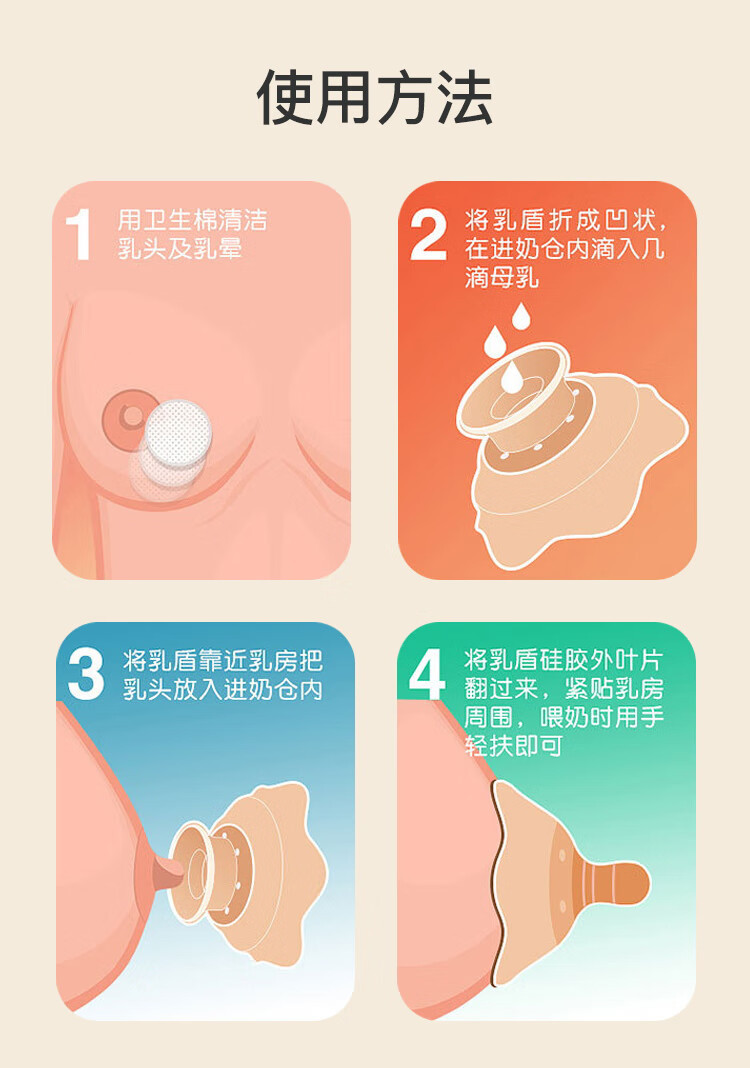 使用方法

1 用卫生棉清洁乳头及乳晕

2 将乳盾折成凹状，在进奶仓内滴入几滴母乳

3 将乳盾靠近乳房把乳头放入进奶仓内

4 将乳盾硅胶外叶片翻过来，紧贴乳房周围，喂奶时用手轻扶即可