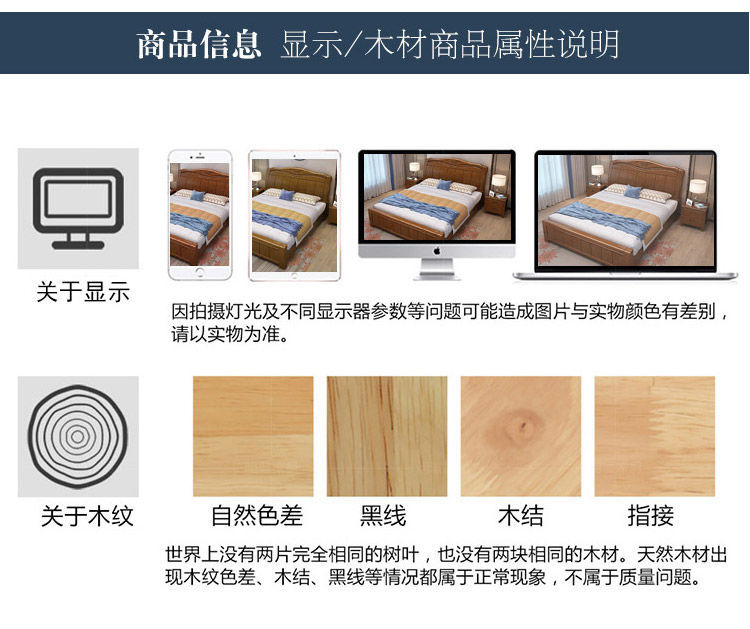 商品信息 显示/木材商品属性说明

关于显示

因拍摄灯光及不同显示器参数等问题可能造成图片与实物颜色有差别，请以实物为准。

关于木纹

自然色差

黑线

木结

指接

世界上没有两片完全相同的树叶，也没有两块相同的木材。天然木材出现木纹色差、木结、黑线等情况都属于正常现象，不属于质量问题。