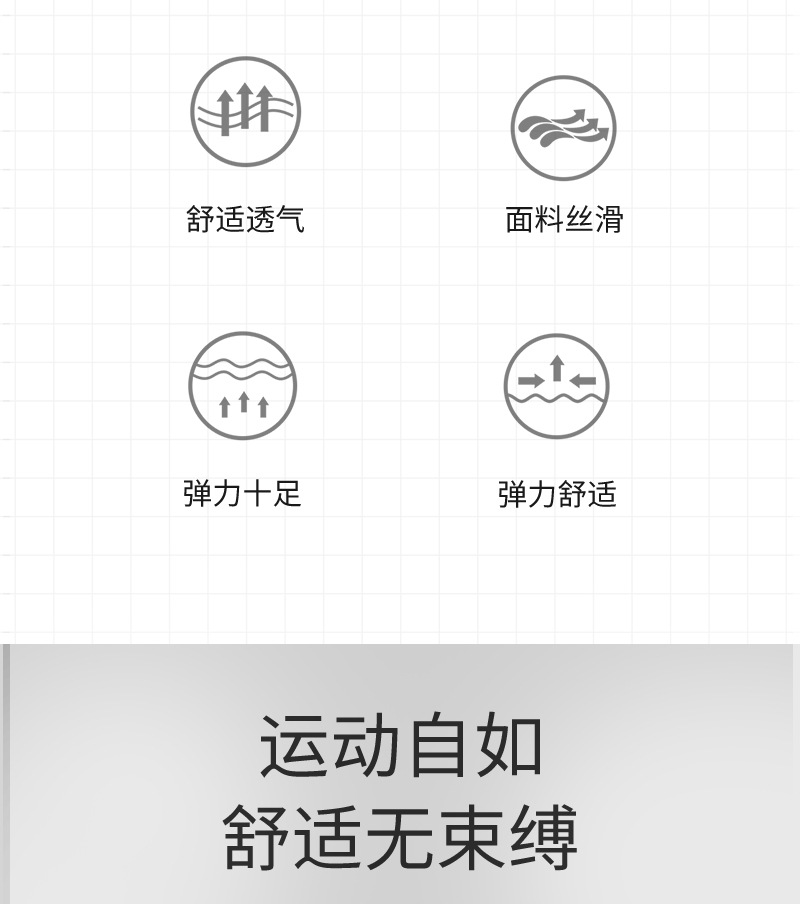 舒适透气

面料丝滑

弹力十足

弹力舒适

运动自如
舒适无束缚