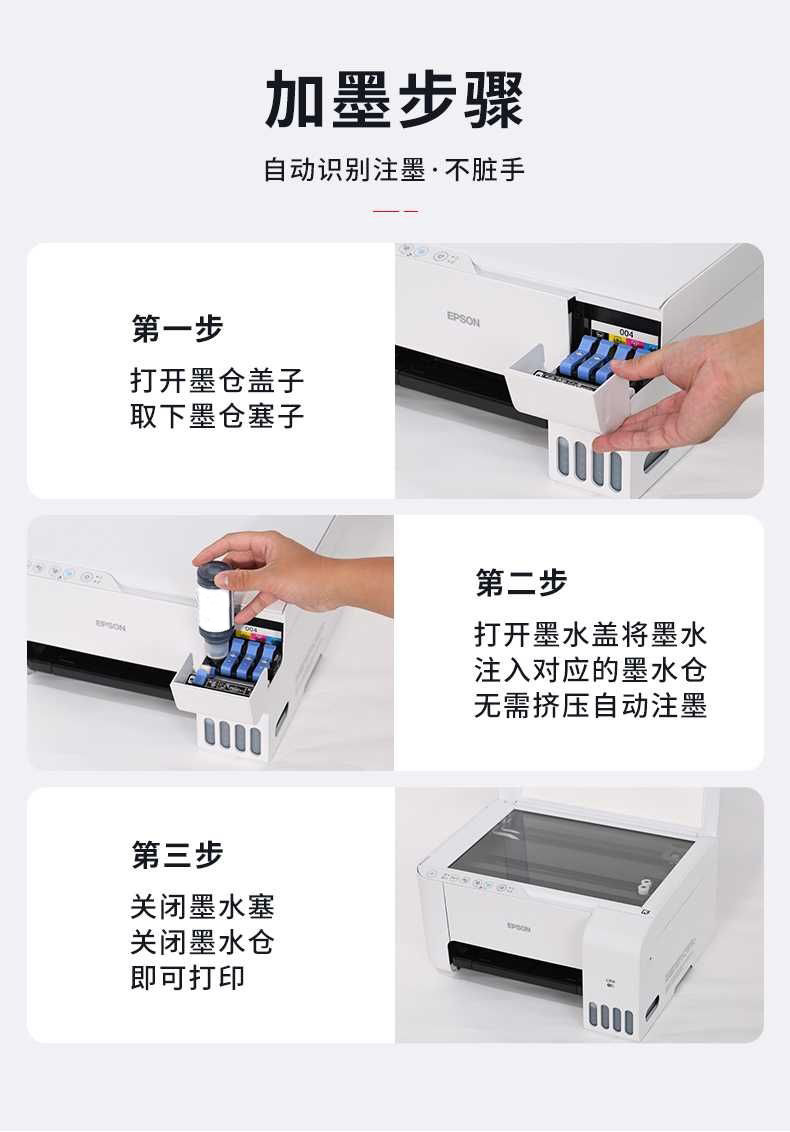 加墨步骤

自动识别注墨·不脏手

第一步

打开墨仓盖子
取下墨仓塞子

EPSON

004

EPSON

004

第二步

打开墨水盖将墨水
注入对应的墨水仓
无需挤压自动注墨

第三步

关闭墨水塞
关闭墨水仓
即可打印

EPSON