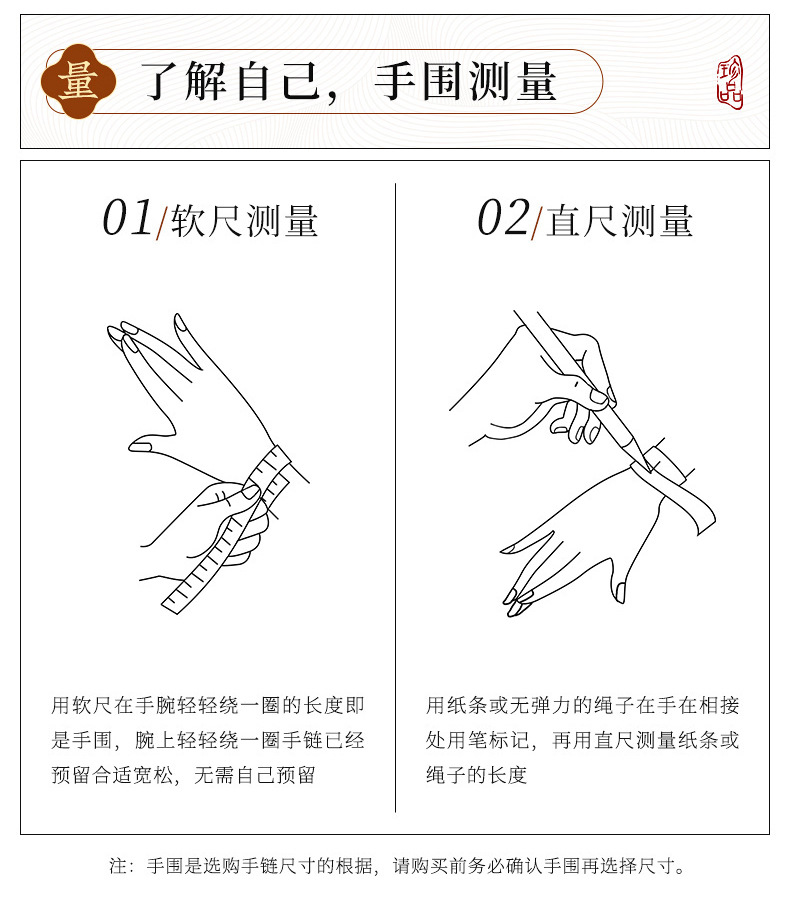 量 了解自己，手围测量

珍品

01/软尺测量

用软尺在手腕轻轻绕一圈的长度即是手围，腕上轻轻绕一圈手链已经预留合适宽松，无需自己预留

02/直尺测量

用纸条或无弹力的绳子在手在相接处用笔标记，再用直尺测量纸条或绳子的长度

注：手围是选购手链尺寸的根据，请购买前务必确认手围再选择尺寸。