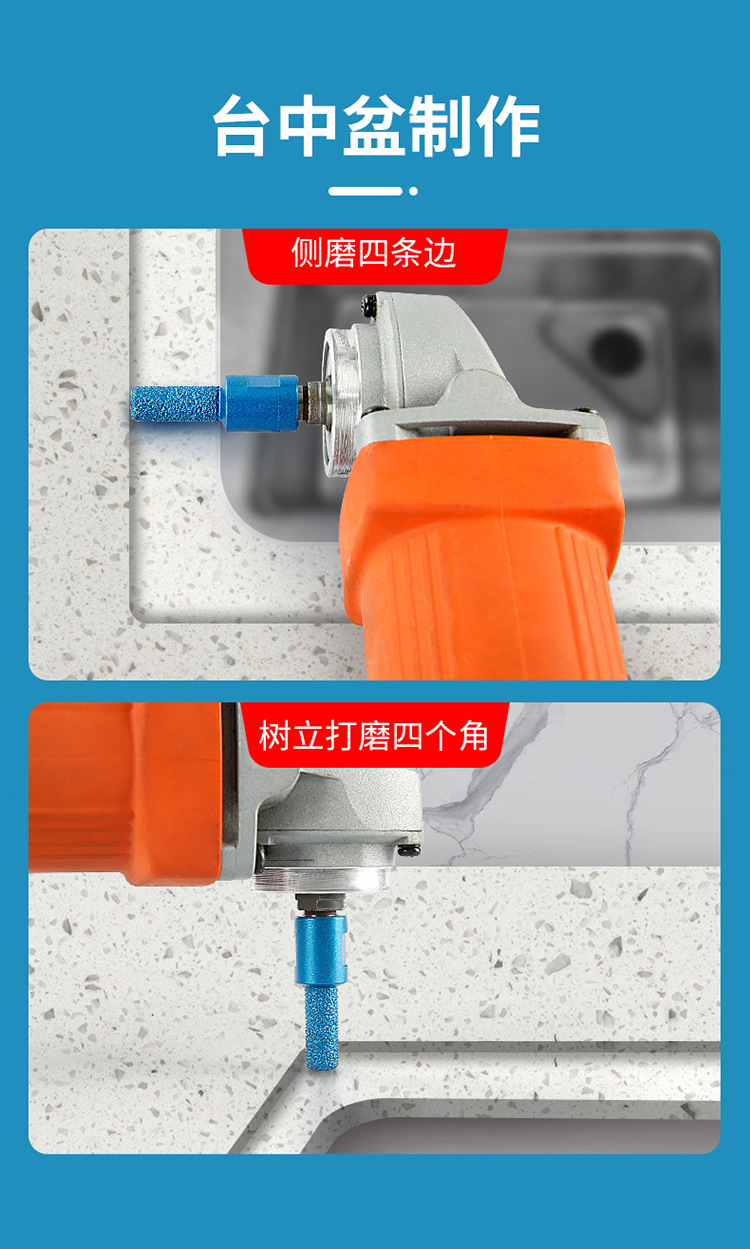 台中盆制作

侧磨四条边

树立打磨四个角