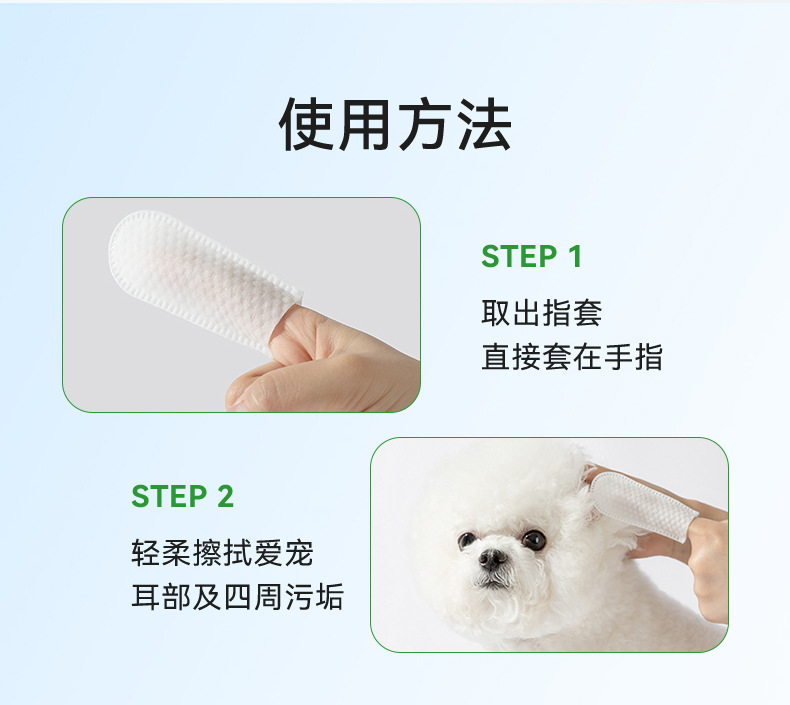 使用方法

STEP 1

取出指套
直接套在手指

STEP 2

轻柔擦拭爱宠
耳部及四周污垢