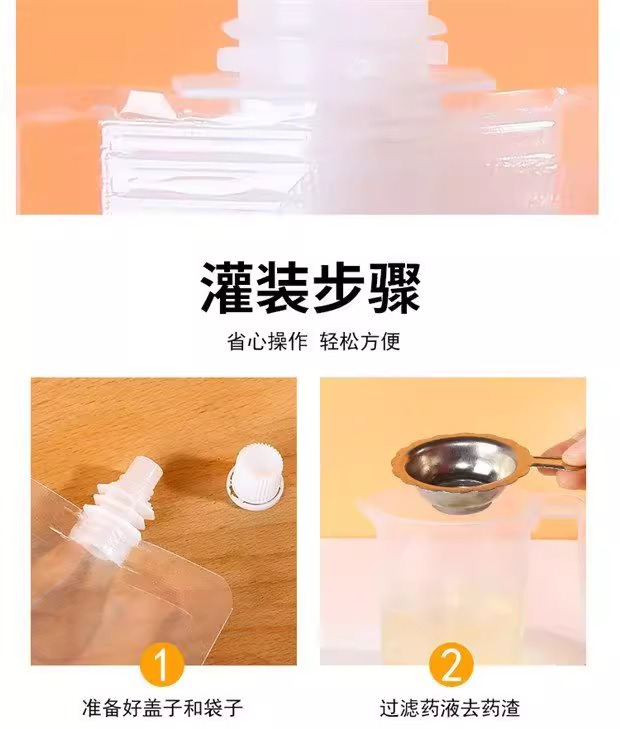 灌装步骤

省心操作 轻松方便

1

准备好盖子和袋子

2

过滤药液去药渣