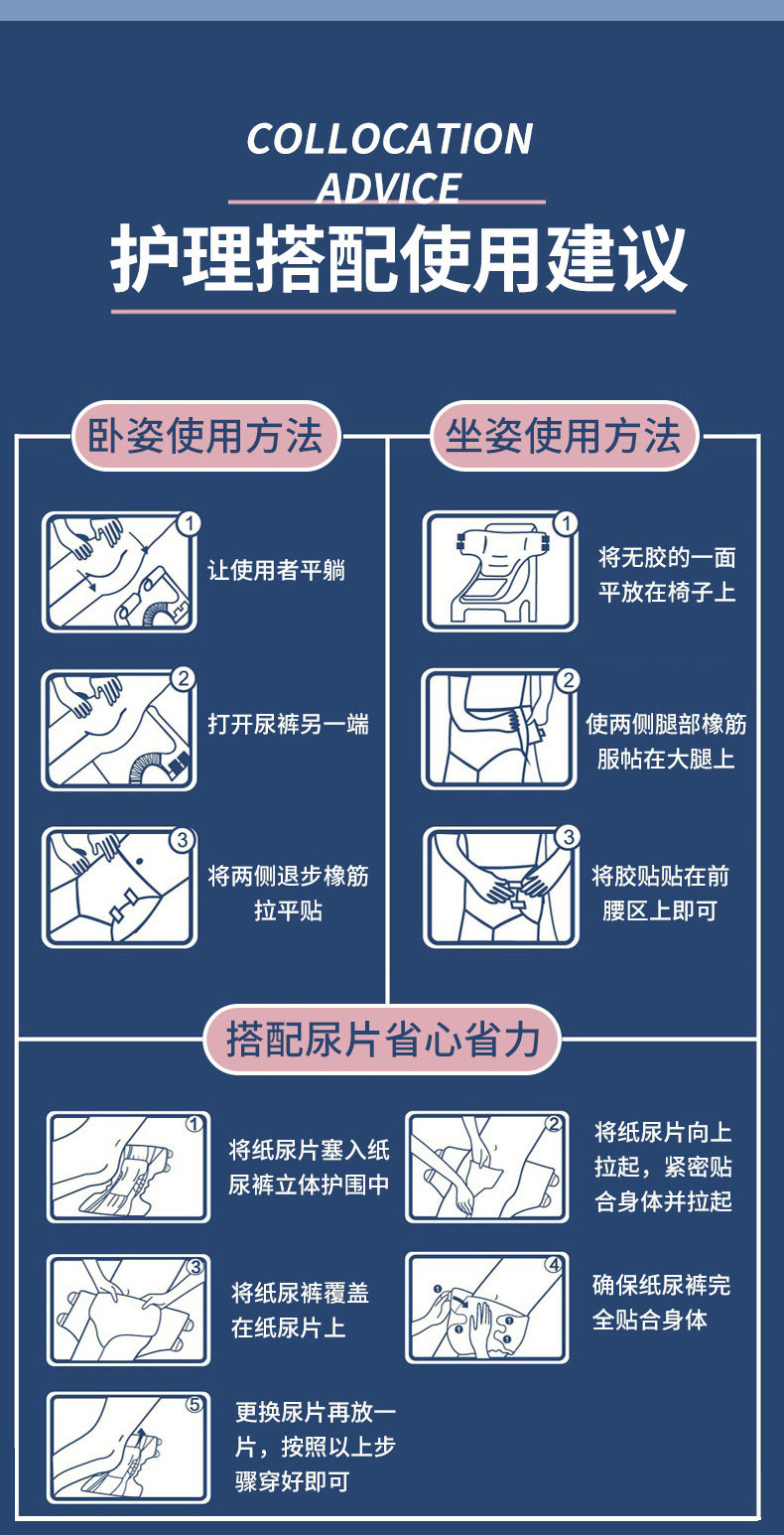 COLLOCATION ADVICE

护理搭配使用建议

卧姿使用方法

1 让使用者平躺

2 打开尿裤另一端

3 将两侧退步橡筋拉平贴

坐姿使用方法

1 将无胶的一面平放在椅子上

2 使两侧腿部橡筋服帖在大腿上

3 将胶贴贴在前腰区上即可

搭配尿片省心省力

1 将纸尿片塞入纸尿裤立体护围中

2 将纸尿片向上拉起，紧密贴合身体并拉起

3 将纸尿裤覆盖在纸尿片上

4 确保纸尿裤完全贴合身体

5 更换尿片再放一片，按照以上步骤穿好即可