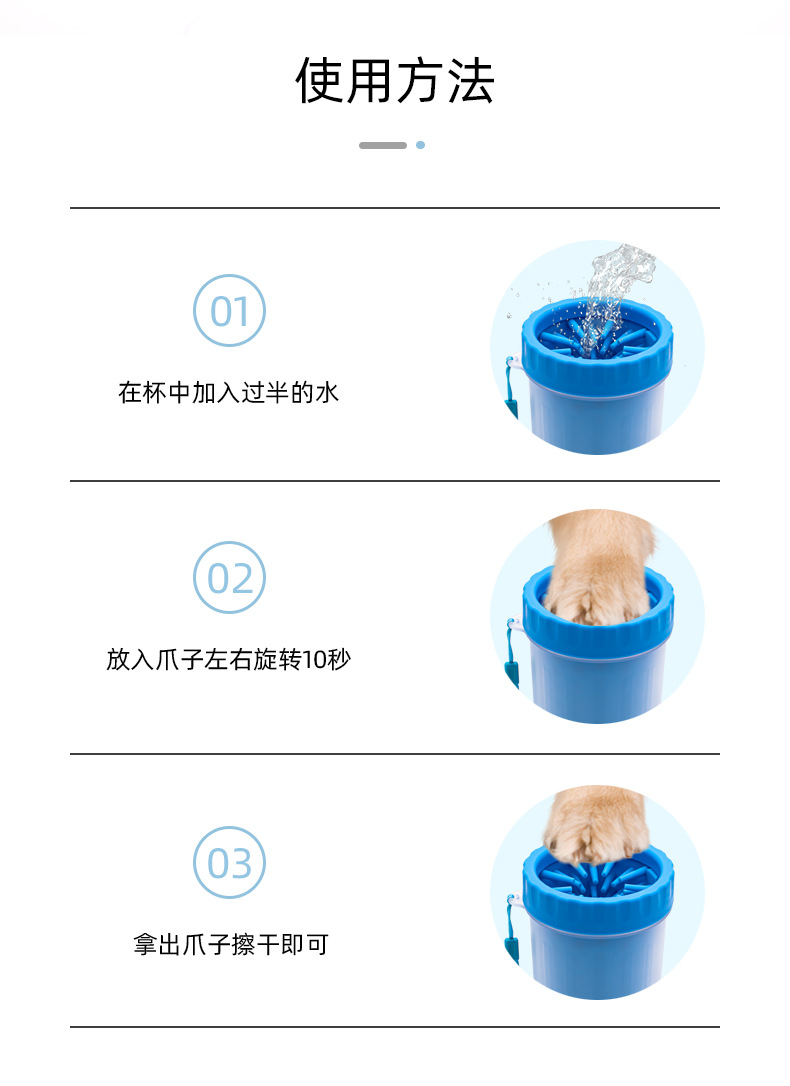 使用方法

01

在杯中加入过半的水

02

放入爪子左右旋转10秒

03

拿出爪子擦干即可