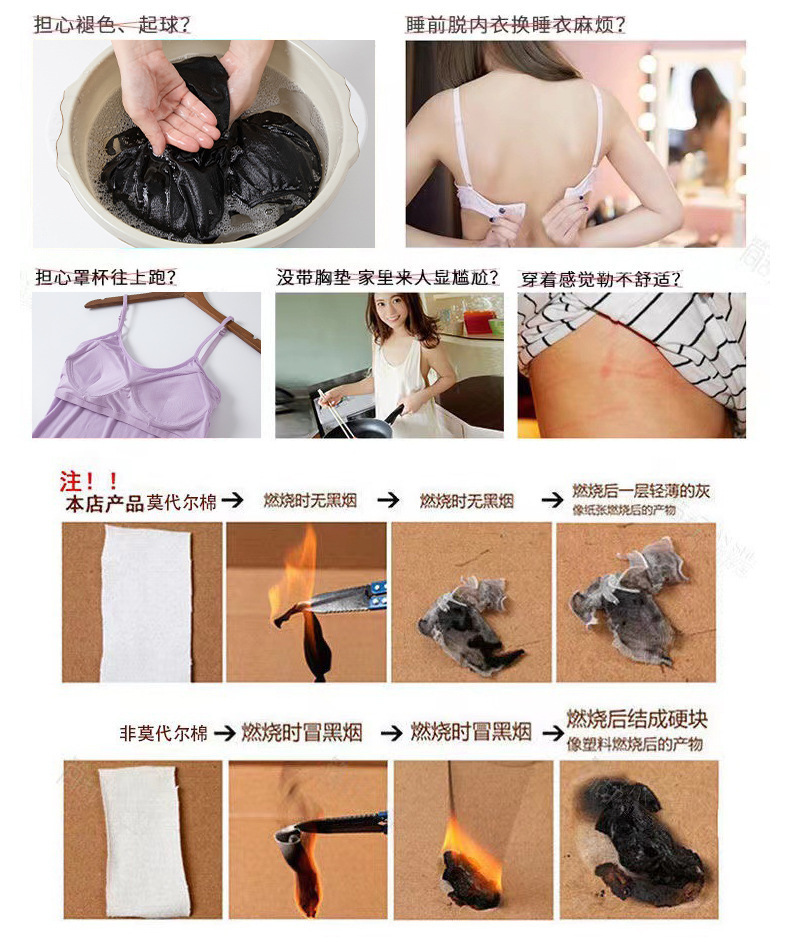 担心褪色、起球?

睡前脱内衣换睡衣麻烦?

担心罩杯往上跑?

没带胸垫 家里来人显尴尬?

穿着感觉勒不舒适?

注!!

本店产品莫代尔棉 → 燃烧时无黑烟 → 燃烧时无黑烟 → 燃烧后一层轻薄的灰
像纸张燃烧后的产物

非莫代尔棉 → 燃烧时冒黑烟 → 燃烧时冒黑烟 → 燃烧后结成硬块
像塑料燃烧后的产物