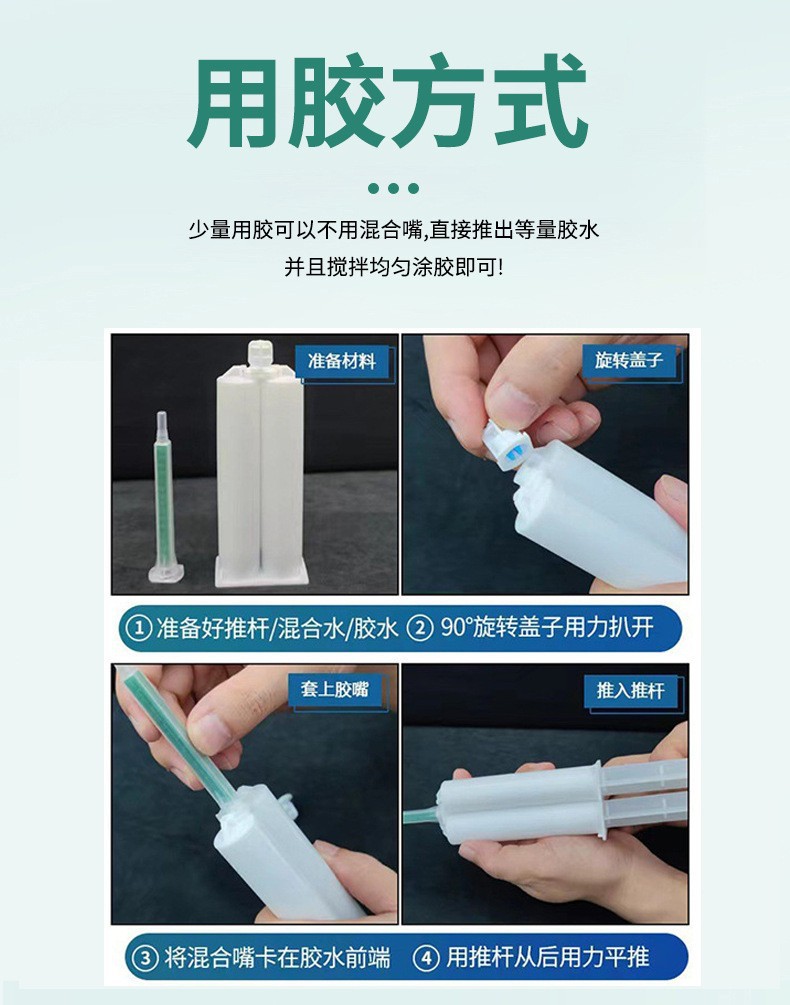 用胶方式

少量用胶可以不用混合嘴,直接推出等量胶水
并且搅拌均匀涂胶即可!

准备材料

旋转盖子

① 准备好推杆/混合水/胶水 ② 90°旋转盖子用力扒开

套上胶嘴

推入推杆

③ 将混合嘴卡在胶水前端 ④ 用推杆从后用力平推