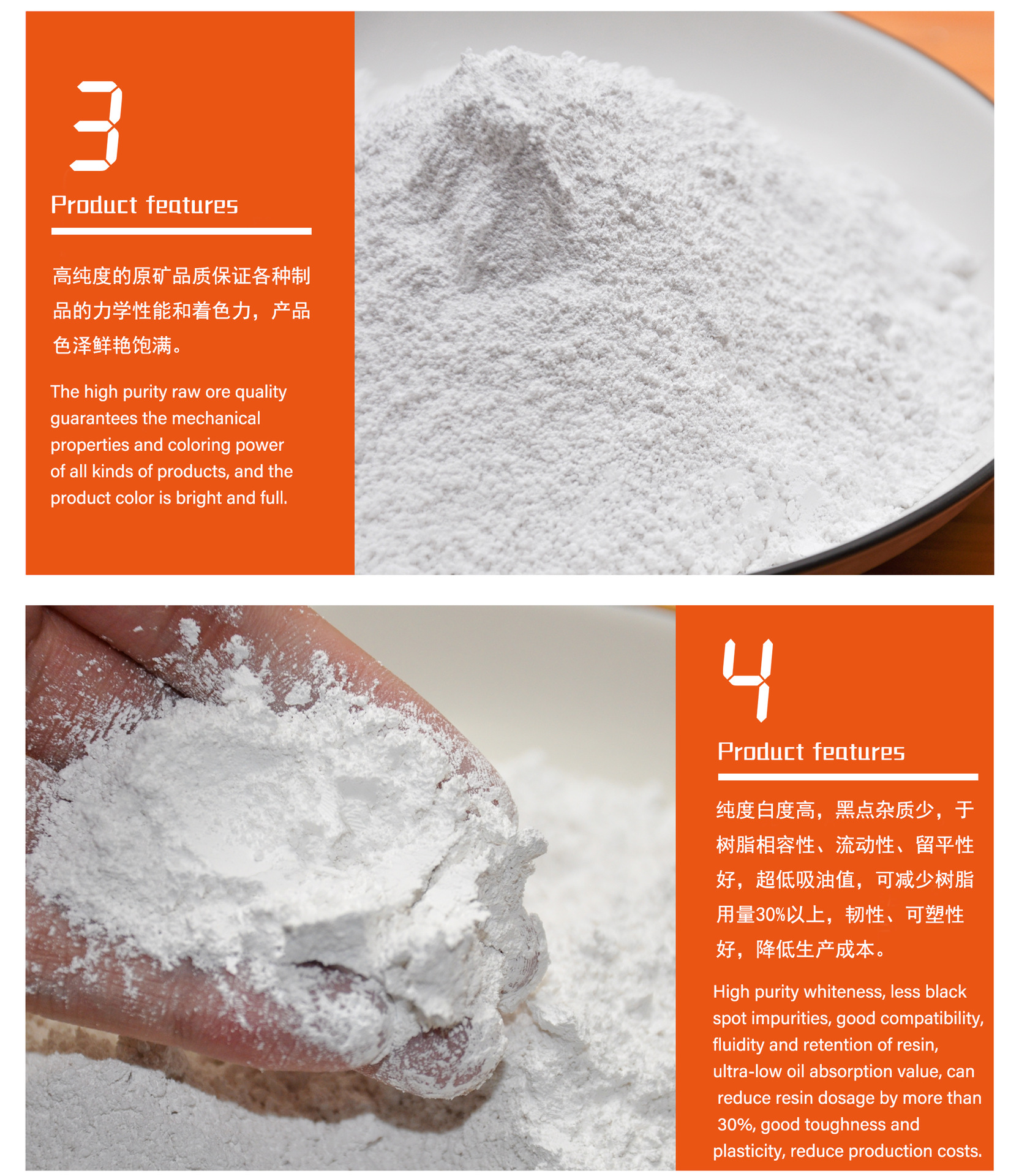 3

Product features

高纯度的原矿品质保证各种制品的力学性能和着色力，产品色泽鲜艳饱满。

The high purity raw ore quality guarantees the mechanical properties and coloring power of all kinds of products, and the product color is bright and full.

4

Product features

纯度白度高，黑点杂质少，于树脂相容性、流动性、留平性好，超低吸油值，可减少树脂用量30%以上，韧性、可塑性好，降低生产成本。

High purity whiteness, less black spot impurities, good compatibility, fluidity and retention of resin, ultra-low oil absorption value, can reduce resin dosage by more than 30%, good toughness and plasticity, reduce production costs.