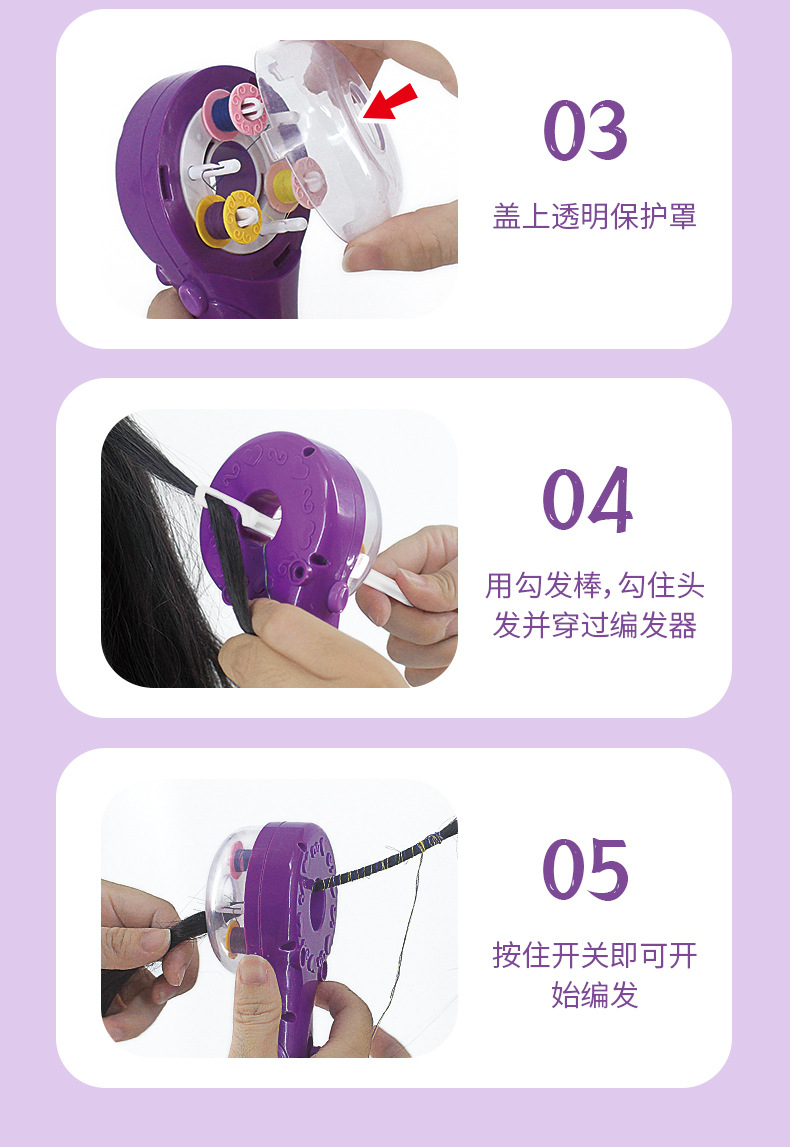 03

盖上透明保护罩

04

用勾发棒,勾住头发并穿过编发器

05

按住开关即可开始编发