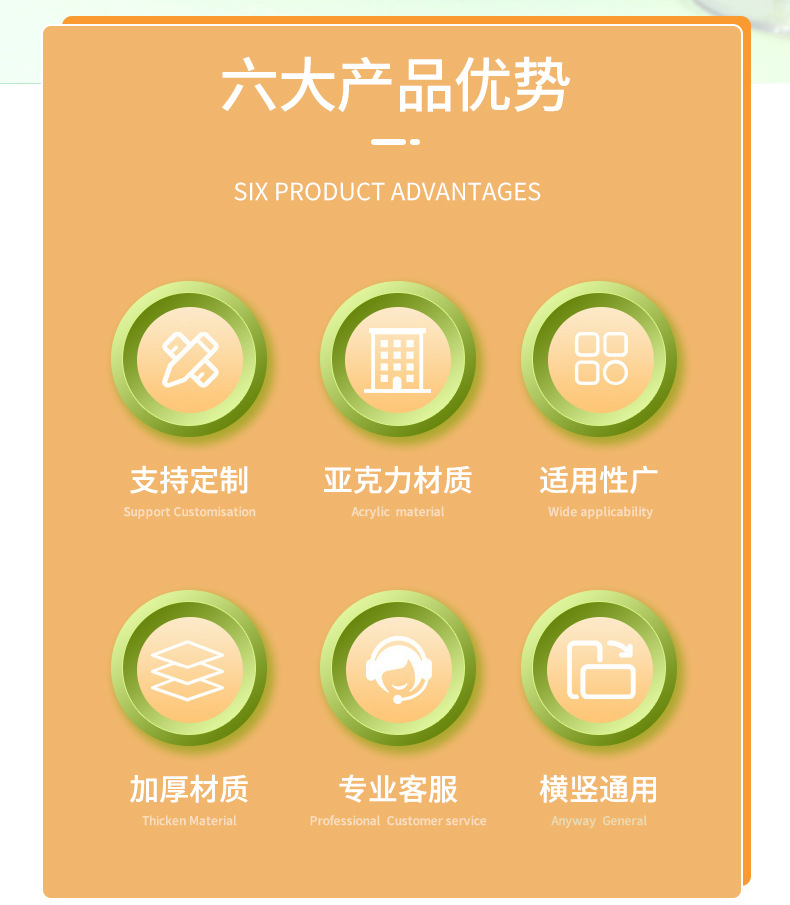 六大产品优势

SIX PRODUCT ADVANTAGES

支持定制
Support Customisation

亚克力材质
Acrylic material

适用性广
Wide applicability

加厚材质
Thicken Material

专业客服
Professional Customer service

横竖通用
Anyway General