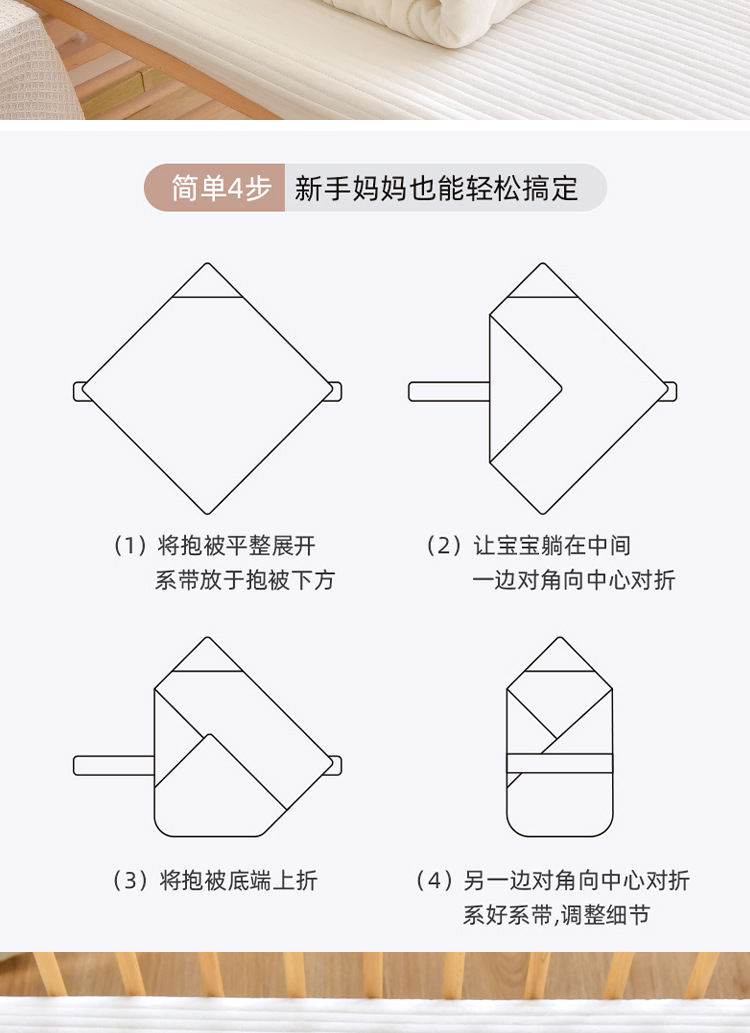 简单4步 新手妈妈也能轻松搞定

（1）将抱被平整展开
系带放于抱被下方

（2）让宝宝躺在中间
一边对角向中心对折

（3）将抱被底端上折

（4）另一边对角向中心对折
系好系带,调整细节