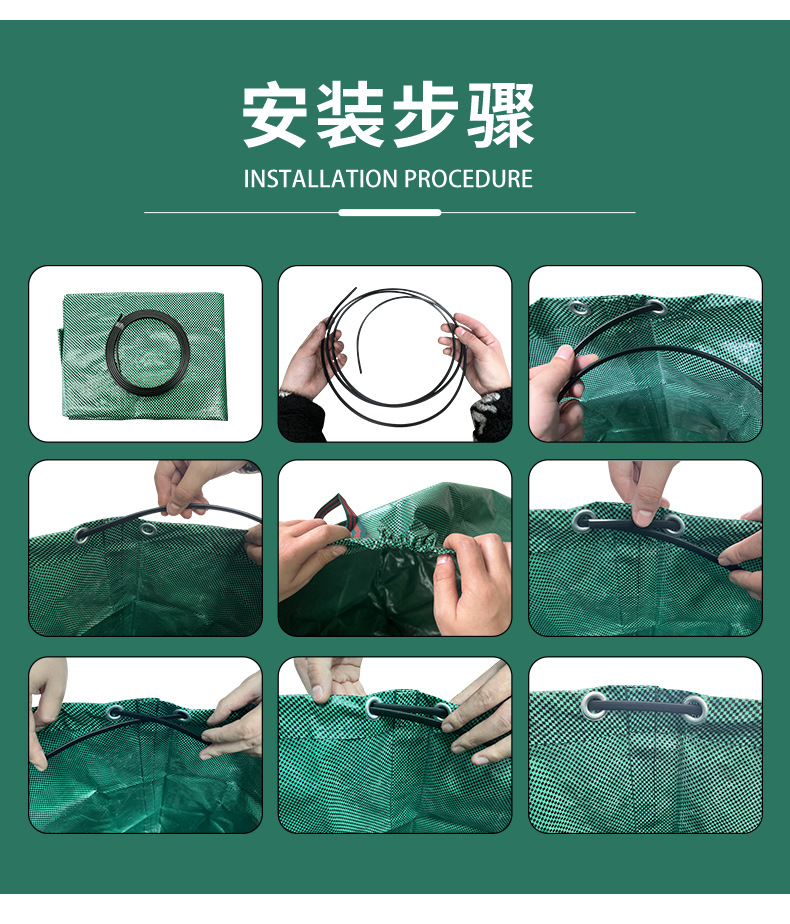 安装步骤

INSTALLATION PROCEDURE