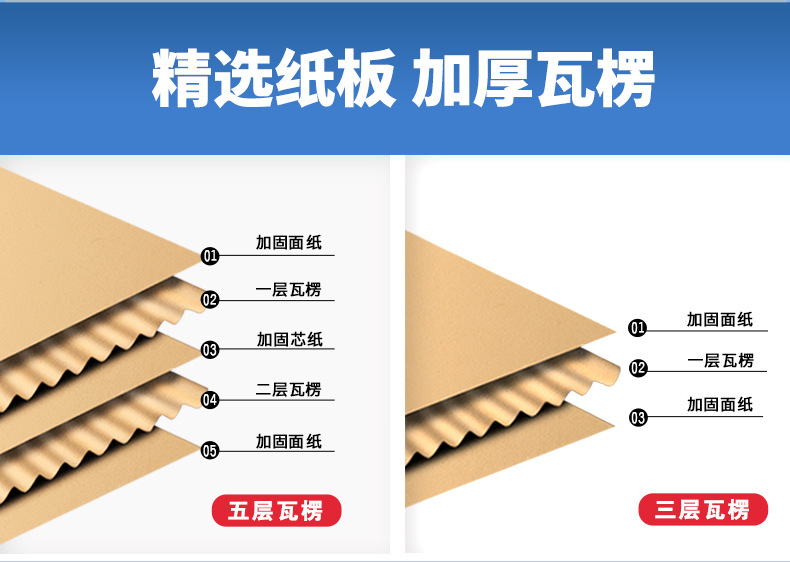 精选纸板 加厚瓦楞

01 加固面纸
02 一层瓦楞
03 加固芯纸
04 二层瓦楞
05 加固面纸

五层瓦楞

01 加固面纸
02 一层瓦楞
03 加固面纸

三层瓦楞