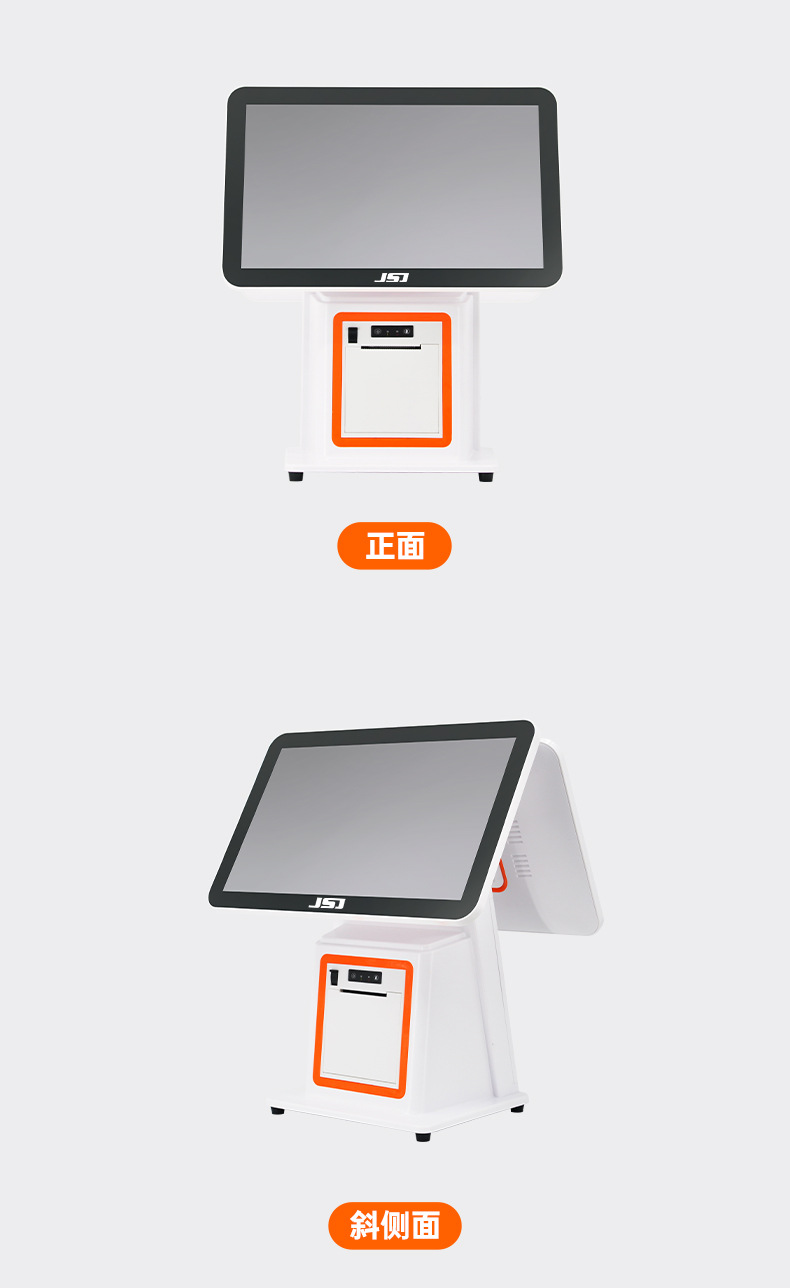 JSJ

正面

JSJ

斜侧面