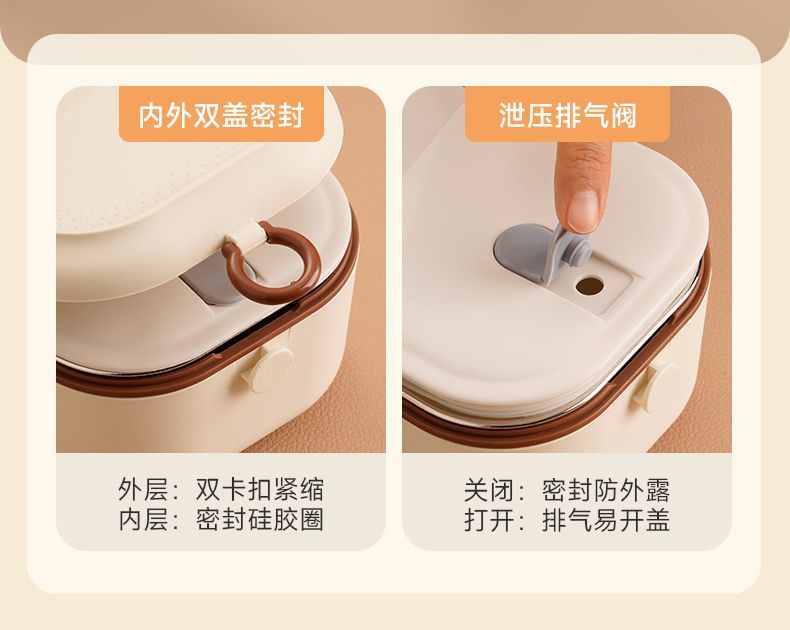 内外双盖密封

外层：双卡扣紧缩
内层：密封硅胶圈

泄压排气阀

关闭：密封防外露
打开：排气易开盖