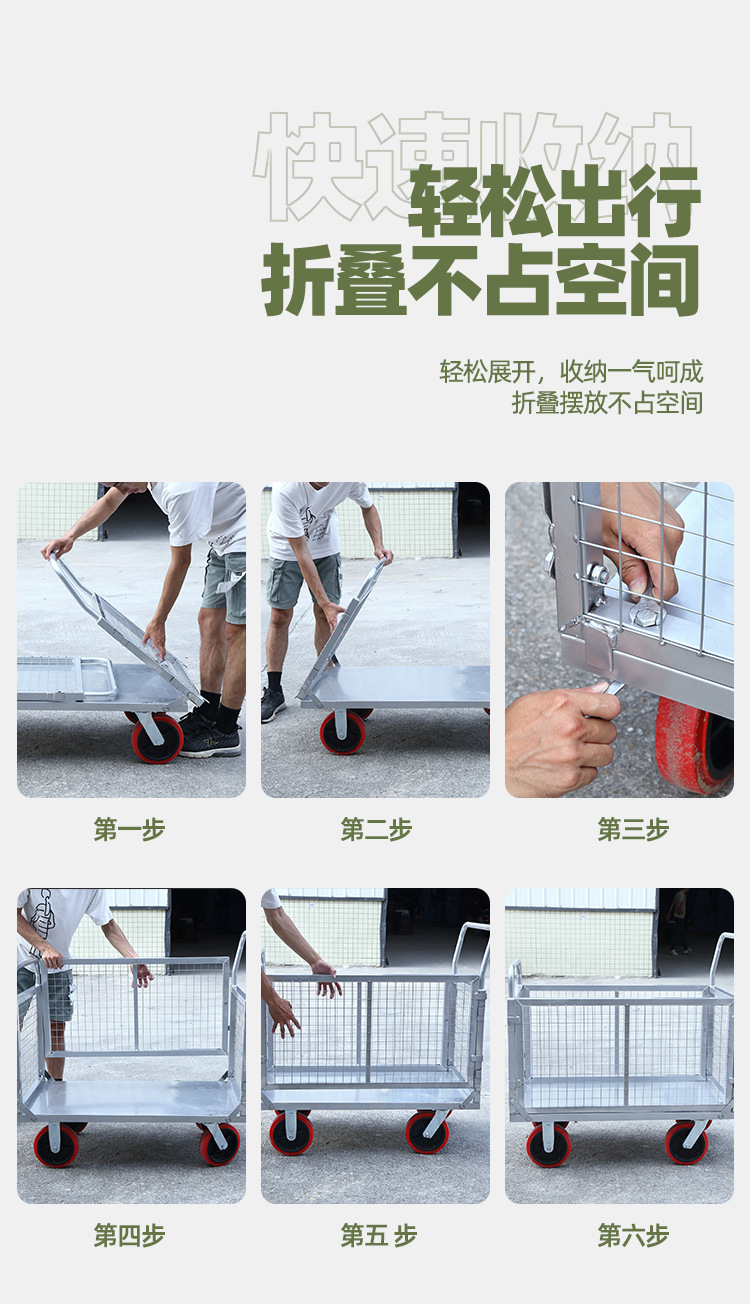 快速收纳
轻松出行
折叠不占空间

轻松展开，收纳一气呵成
折叠摆放不占空间

第一步

第二步

第三步

第四步

第五 步

第六步