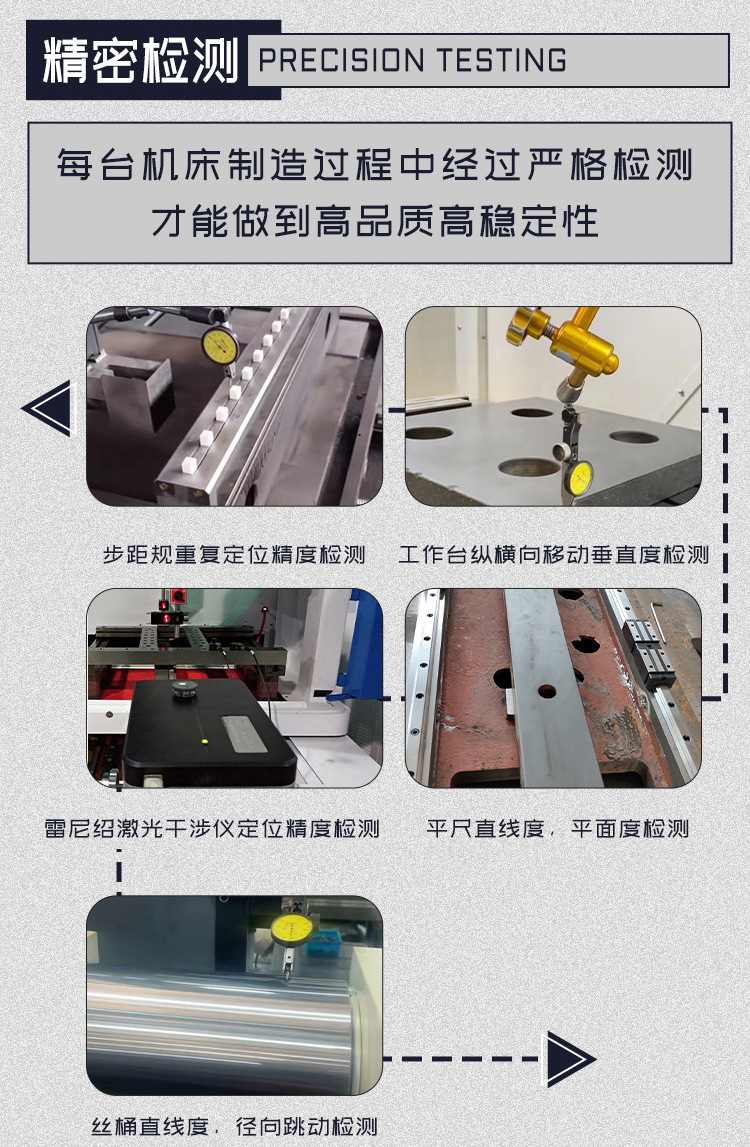 精密检测 PRECISION TESTING

每台机床制造过程中经过严格检测
才能做到高品质高稳定性

步距规重复定位精度检测

工作台纵横向移动垂直度检测

雷尼绍激光干涉仪定位精度检测

平尺直线度，平面度检测

丝桶直线度，径向跳动检测