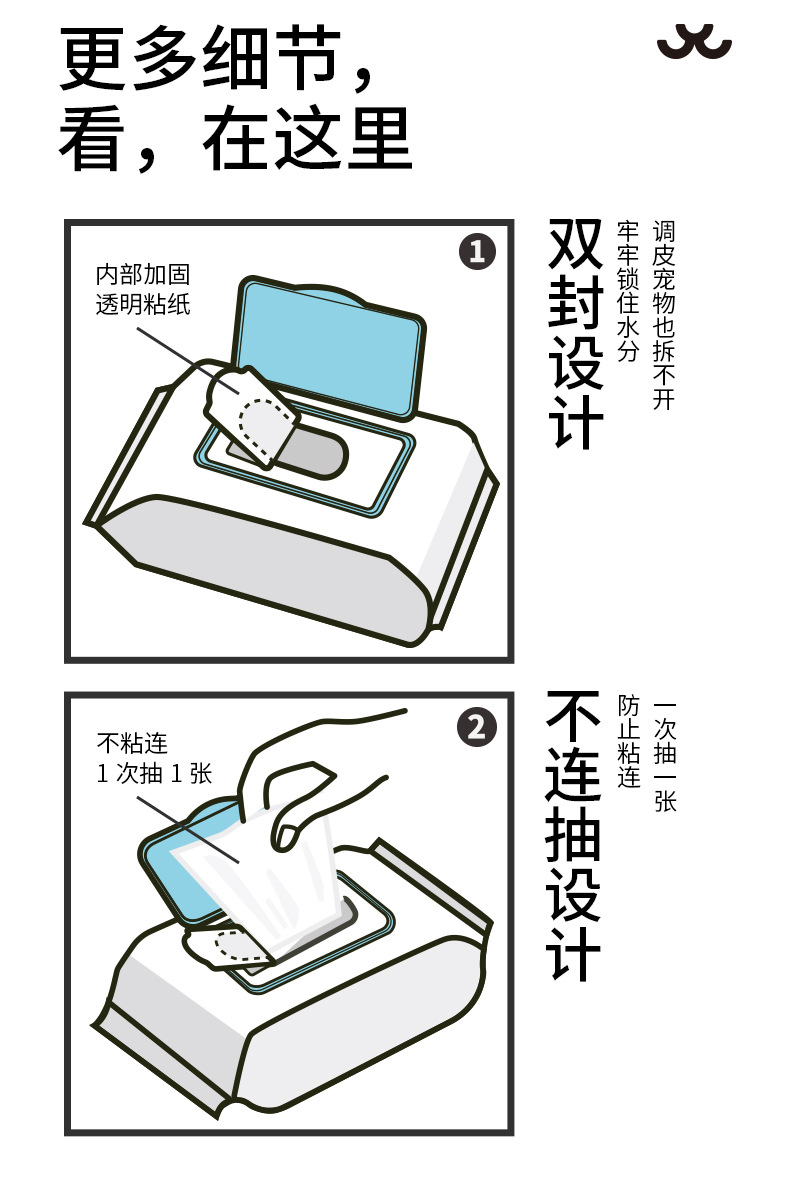 更多细节，
看，在这里

1
内部加固
透明粘纸

双封设计

调皮宠物也拆不开
牢牢锁住水分

2
不粘连
1 次抽 1 张

不连抽设计

一次抽一张
防止粘连