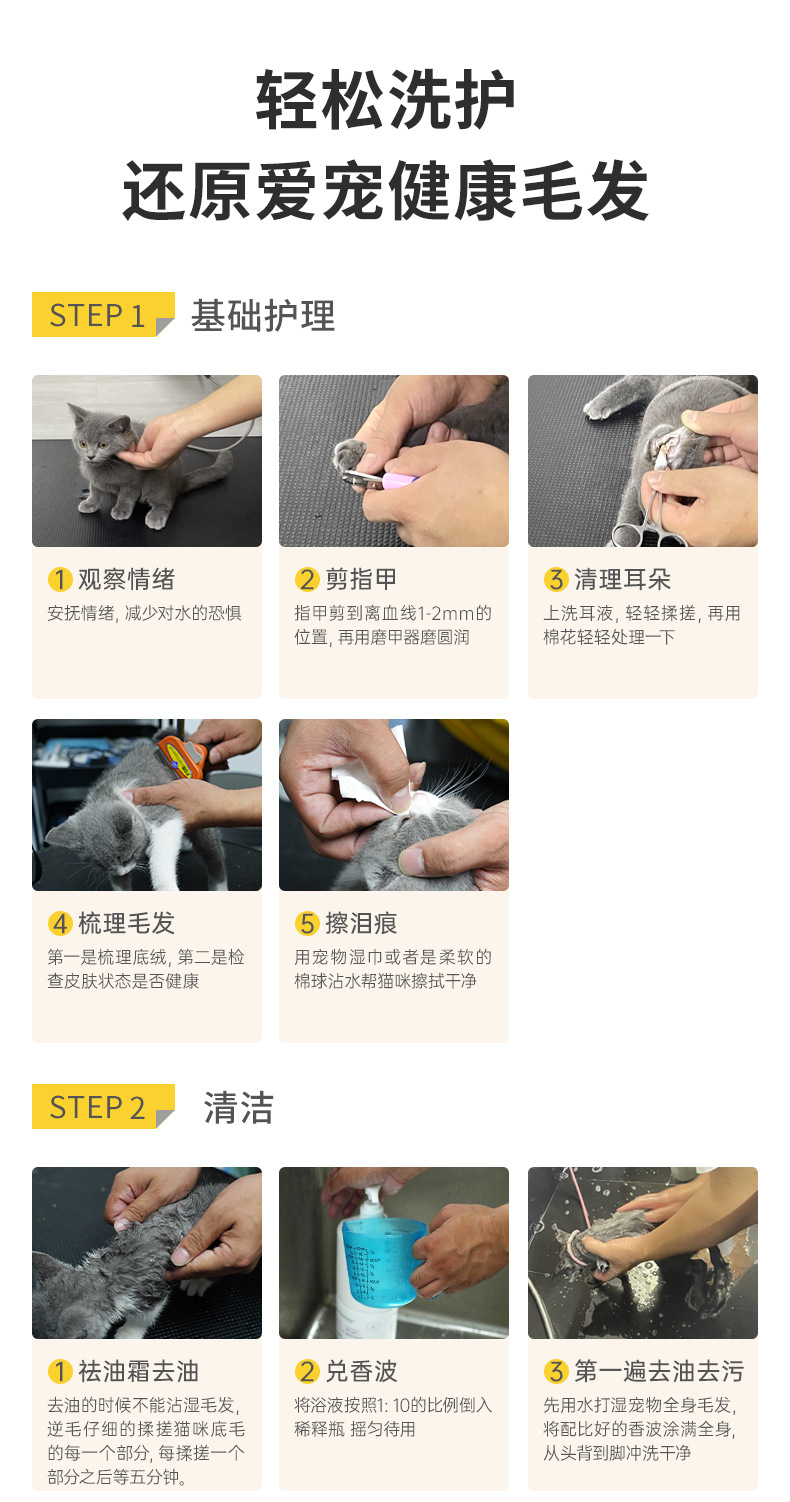 轻松洗护
还原爱宠健康毛发

STEP 1 基础护理

1 观察情绪
安抚情绪, 减少对水的恐惧

2 剪指甲
指甲剪到离血线1-2mm的位置, 再用磨甲器磨圆润

3 清理耳朵
上洗耳液, 轻轻揉搓, 再用棉花轻轻处理一下

4 梳理毛发
第一是梳理底绒, 第二是检查皮肤状态是否健康

5 擦泪痕
用宠物湿巾或者是柔软的棉球沾水帮猫咪擦拭干净

STEP 2 清洁

1 祛油霜去油
去油的时候不能沾湿毛发, 逆毛仔细的揉搓猫咪底毛的每一个部分, 每揉搓一个部分之后等五分钟。

2 兑香波
将浴液按照1: 10的比例倒入稀释瓶 摇匀待用

3 第一遍去油去污
先用水打湿宠物全身毛发, 将配比好的香波涂满全身, 从头背到脚冲洗干净