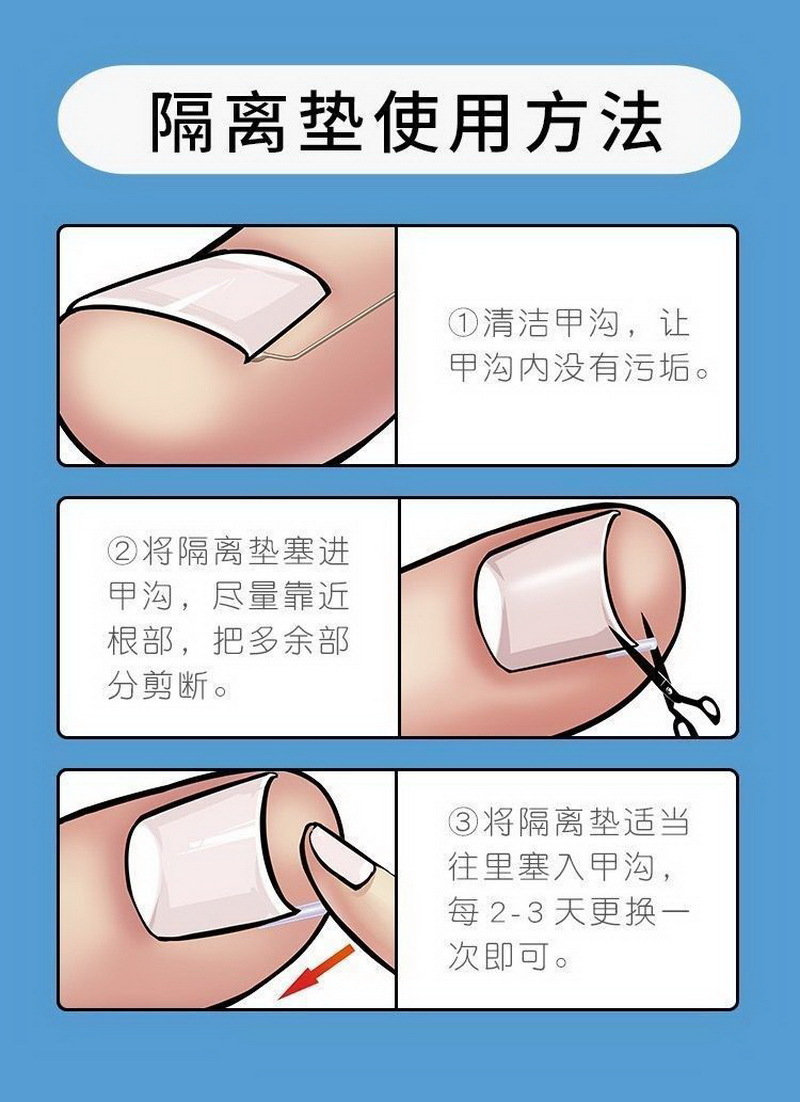 隔离垫使用方法

①清洁甲沟，让甲沟内没有污垢。

②将隔离垫塞进甲沟，尽量靠近根部，把多余部分剪断。

③将隔离垫适当往里塞入甲沟，每 2-3 天更换一次即可。