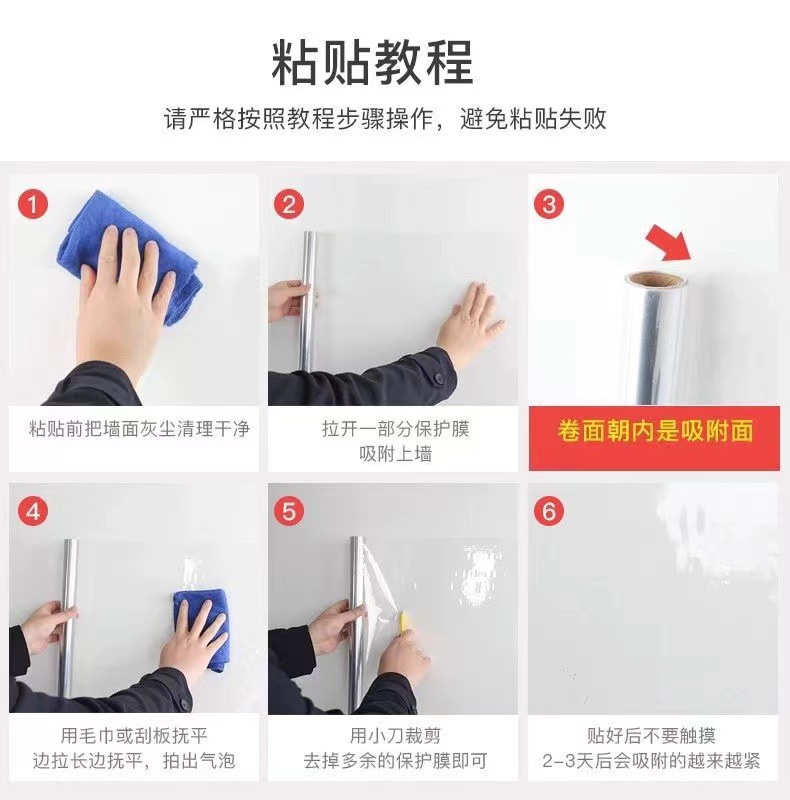 粘贴教程

请严格按照教程步骤操作，避免粘贴失败

1
粘贴前把墙面灰尘清理干净

2
拉开一部分保护膜
吸附上墙

3
卷面朝内是吸附面

4
用毛巾或刮板抚平
边拉长边抚平，拍出气泡

5
用小刀裁剪
去掉多余的保护膜即可

6
贴好后不要触摸
2-3天后会吸附的越来越紧