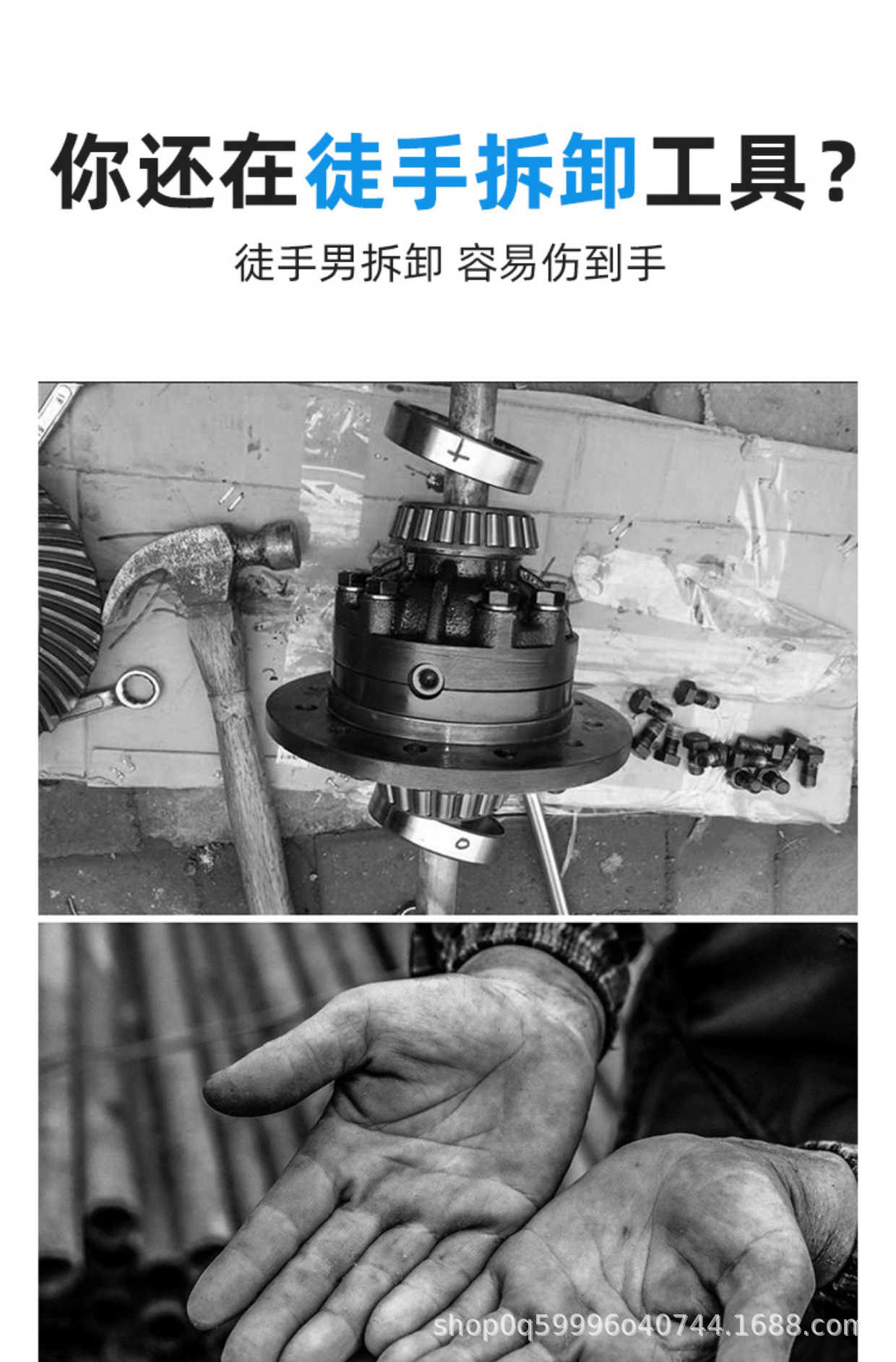 你还在徒手拆卸工具？

徒手男拆卸 容易伤到手

shop0q59996o40744.1688.com