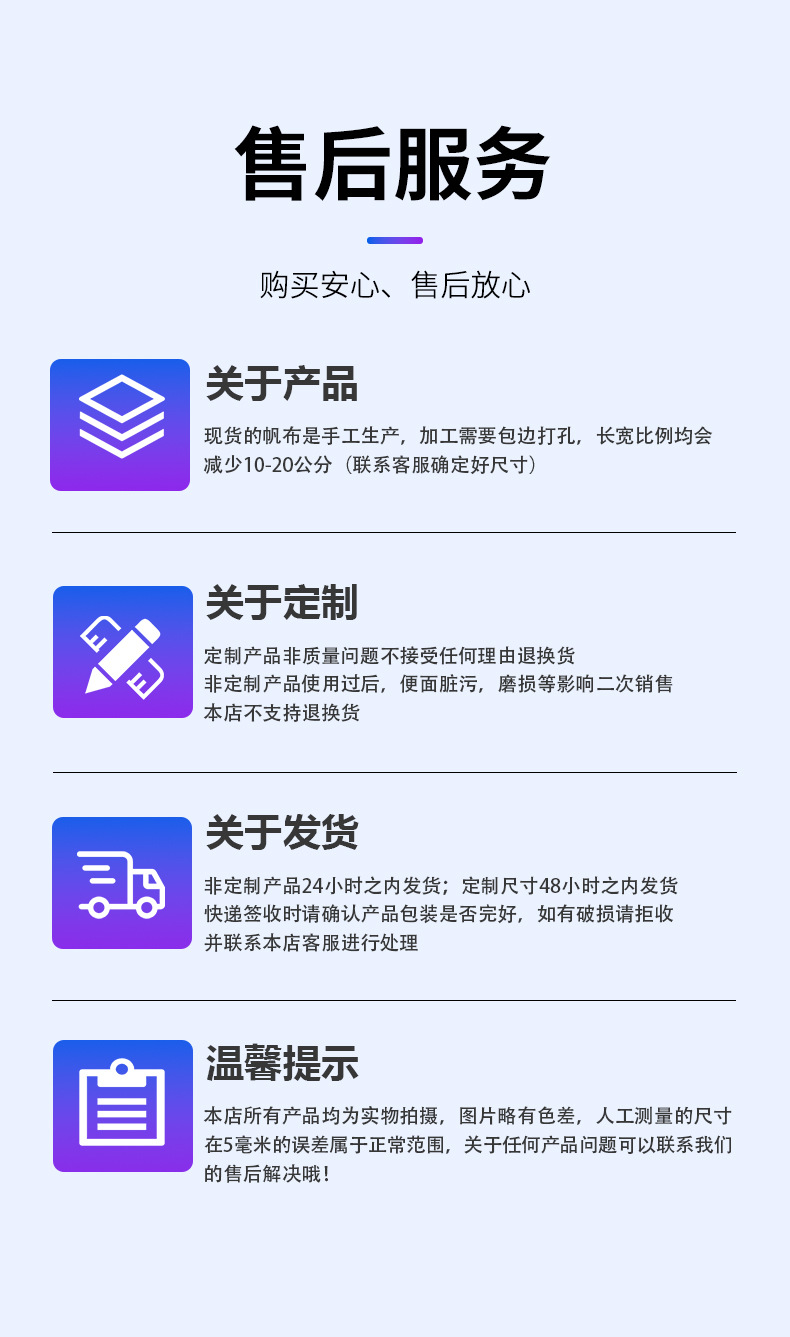 售后服务

购买安心、售后放心

关于产品

现货的帆布是手工生产，加工需要包边打孔，长宽比例均会减少10-20公分（联系客服确定好尺寸）

关于定制

定制产品非质量问题不接受任何理由退换货
非定制产品使用过后，便面脏污，磨损等影响二次销售
本店不支持退换货

关于发货

非定制产品24小时之内发货；定制尺寸48小时之内发货
快递签收时请确认产品包装是否完好，如有破损请拒收
并联系本店客服进行处理

温馨提示

本店所有产品均为实物拍摄，图片略有色差，人工测量的尺寸在5毫米的误差属于正常范围，关于任何产品问题可以联系我们的售后解决哦！