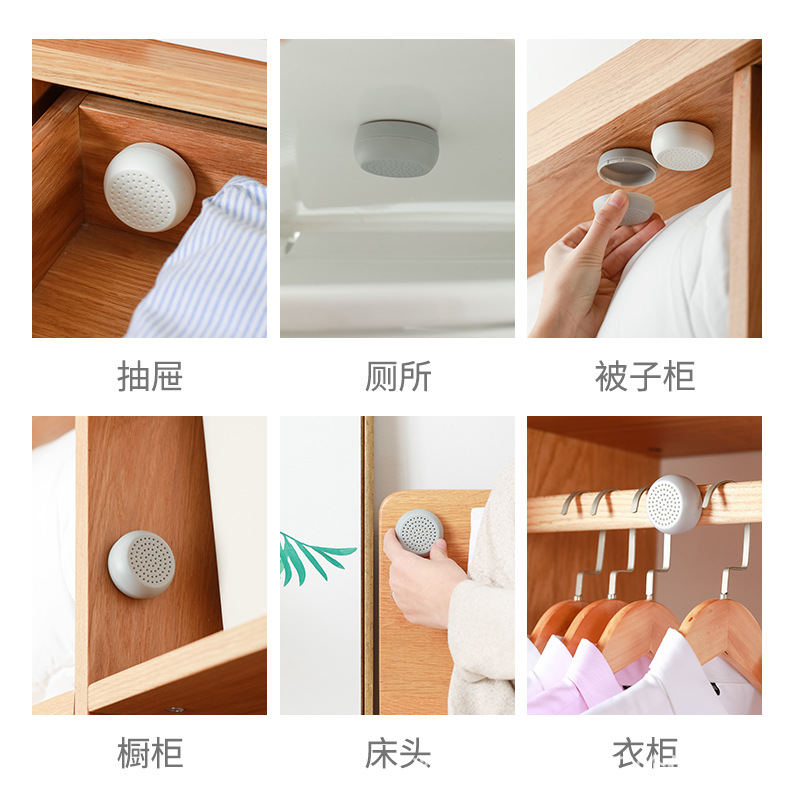 抽屉

厕所

被子柜

橱柜

床头

衣柜