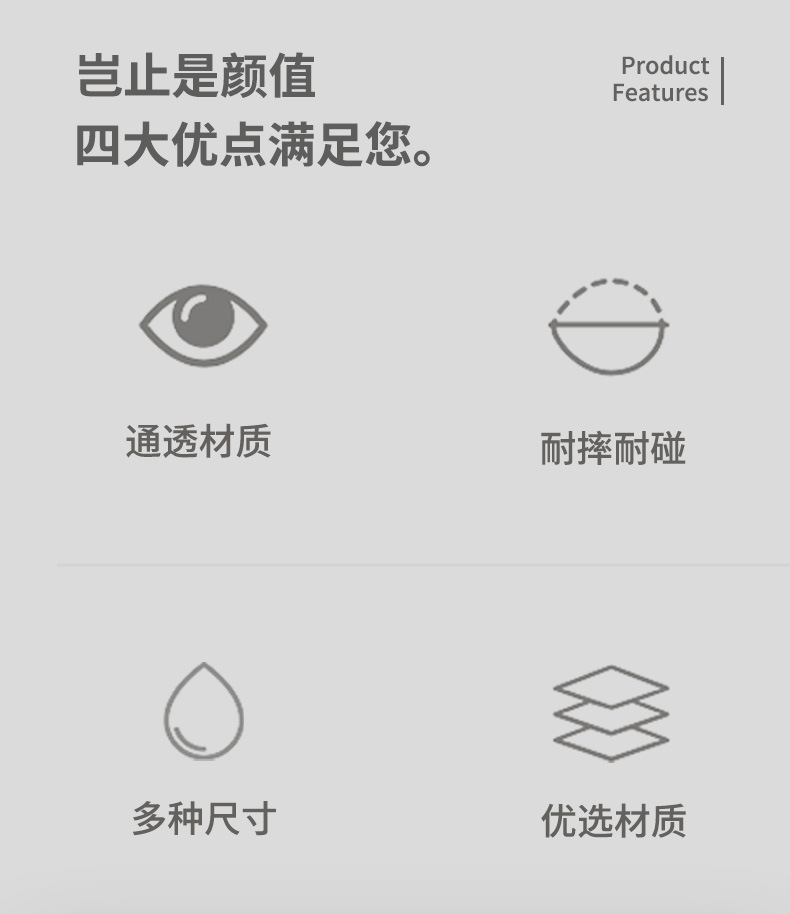 岂止是颜值
四大优点满足您。

Product
Features

通透材质

耐摔耐碰

多种尺寸

优选材质